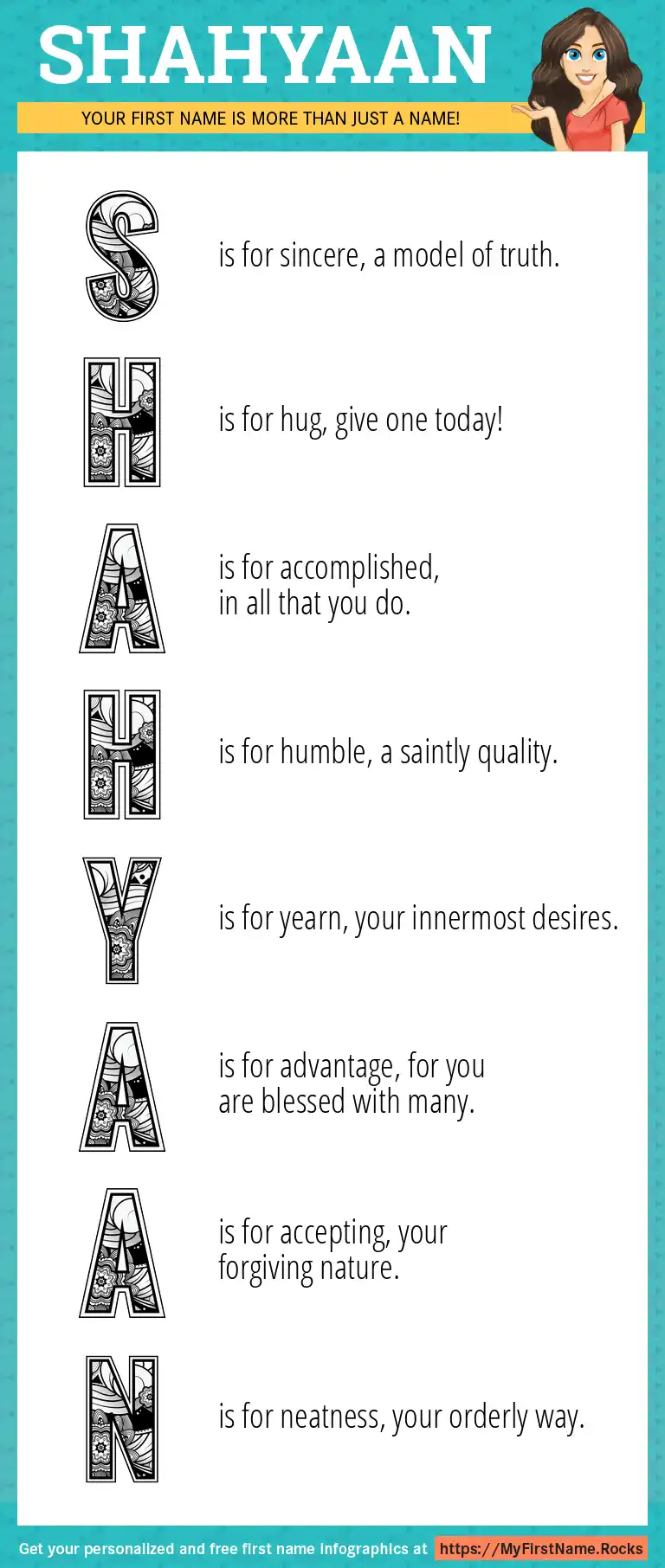 SHAHYAAN

YOUR FIRST NAME IS MORE THAN JUST A NAME!

S is for sincere, a model of truth.

H is for hug, give one today!

A is for accomplished, in all that you do.

H is for humble, a saintly quality.

Y is for yearn, your innermost desires.

A is for advantage, for you are blessed with many.

A is for accepting, your forgiving nature.

N is for neatness, your orderly way.

Get your personalized and free first name infographics at https://MyFirstName.Rocks