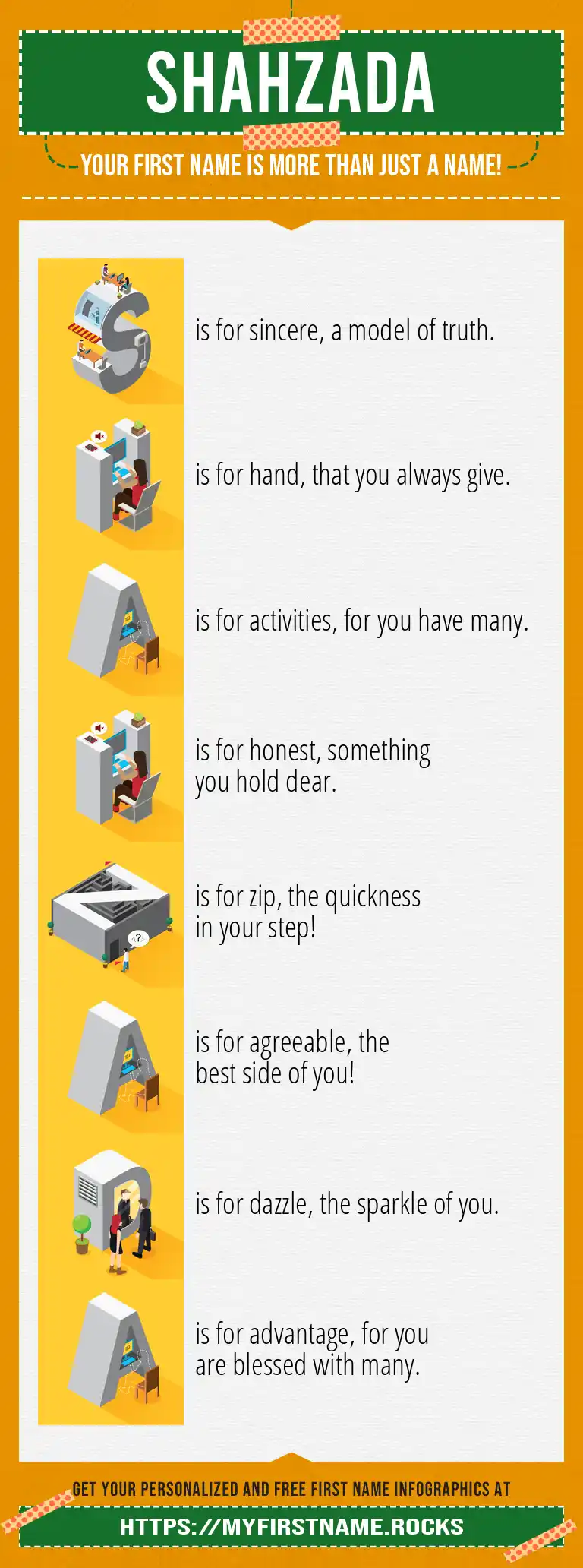 SHAHZADA

YOUR FIRST NAME IS MORE THAN JUST A NAME!

S is for sincere, a model of truth.

H is for hand, that you always give.

A is for activities, for you have many.

H is for honest, something you hold dear.

Z is for zip, the quickness in your step!

A is for agreeable, the best side of you!

D is for dazzle, the sparkle of you.

A is for advantage, for you are blessed with many.

GET YOUR PERSONALIZED AND FREE FIRST NAME INFOGRAPHICS AT

HTTPS://MYFIRSTNAME.ROCKS