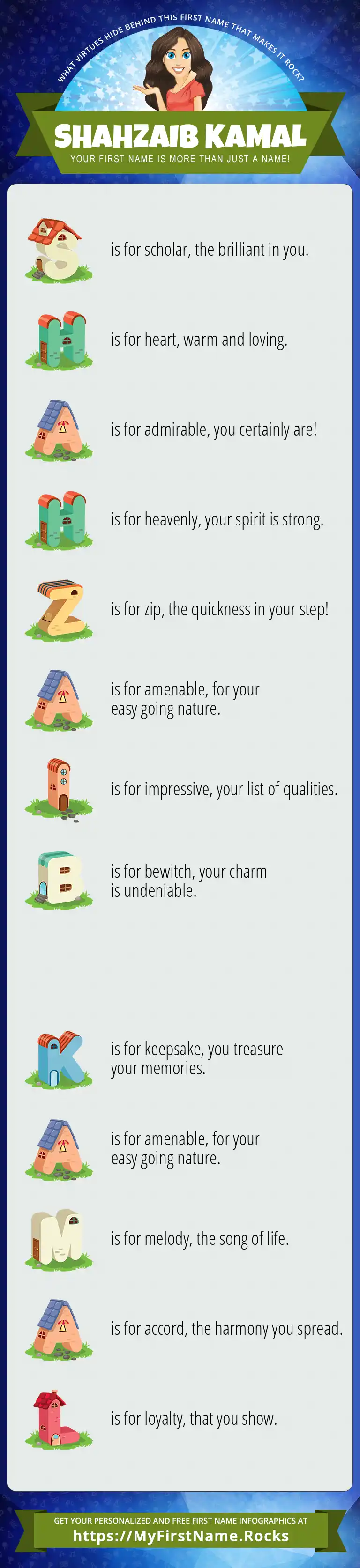 WHAT VIRTUES HIDE BEHIND THIS FIRST NAME THAT MAKES IT ROCK?

SHAHZAIB KAMAL

YOUR FIRST NAME IS MORE THAN JUST A NAME!

S is for scholar, the brilliant in you.

H is for heart, warm and loving.

A is for admirable, you certainly are!

H is for heavenly, your spirit is strong.

Z is for zip, the quickness in your step!

A is for amenable, for your easy going nature.

I is for impressive, your list of qualities.

B is for bewitch, your charm is undeniable.

K is for keepsake, you treasure your memories.

A is for amenable, for your easy going nature.

M is for melody, the song of life.

A is for accord, the harmony you spread.

L is for loyalty, that you show.

GET YOUR PERSONALIZED AND FREE FIRST NAME INFOGRAPHICS AT

https://MyFirstName.Rocks