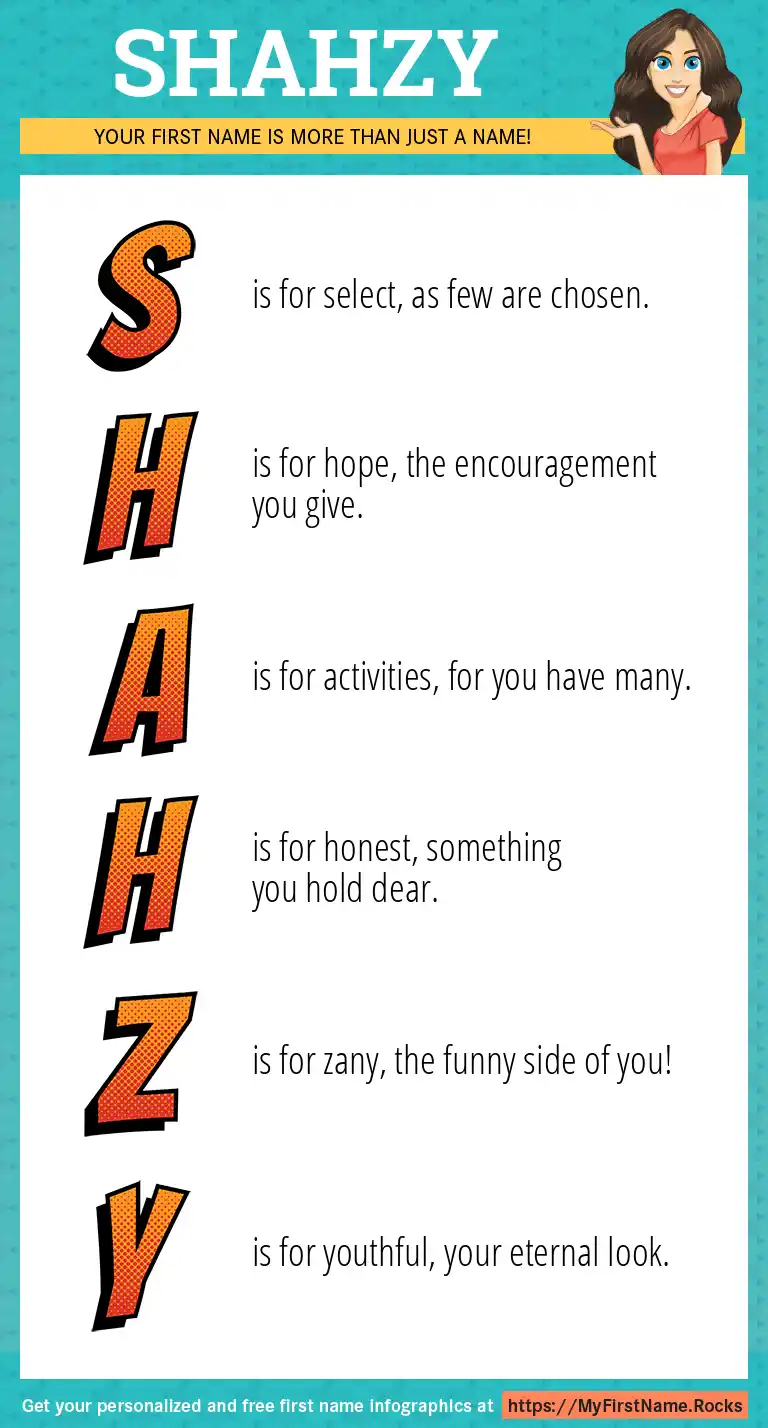 SHAHZY

YOUR FIRST NAME IS MORE THAN JUST A NAME!

S is for select, as few are chosen.

H is for hope, the encouragement you give.

A is for activities, for you have many.

H is for honest, something you hold dear.

Z is for zany, the funny side of you!

Y is for youthful, your eternal look.

Get your personalized and free first name infographics at https://MyFirstName.Rocks