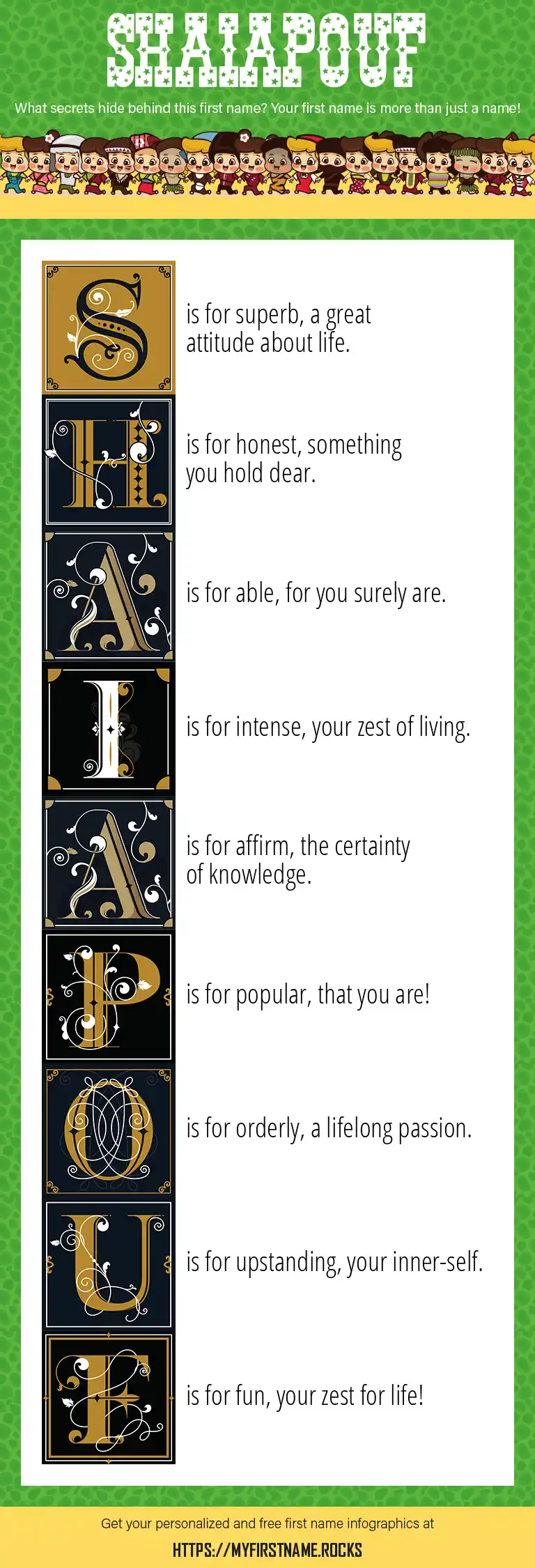 SHAIAPOUF

What secrets hide behind this first name? Your first name is more than just a name!

S is for superb, a great attitude about life.

H is for honest, something you hold dear.

A is for able, for you surely are.

I is for intense, your zest of living.

A is for affirm, the certainty of knowledge.

P is for popular, that you are!

O is for orderly, a lifelong passion.

U is for upstanding, your inner-self.

F is for fun, your zest for life!

Get your personalized and free first name infographics at

HTTPS://MYFIRSTNAME.ROCKS