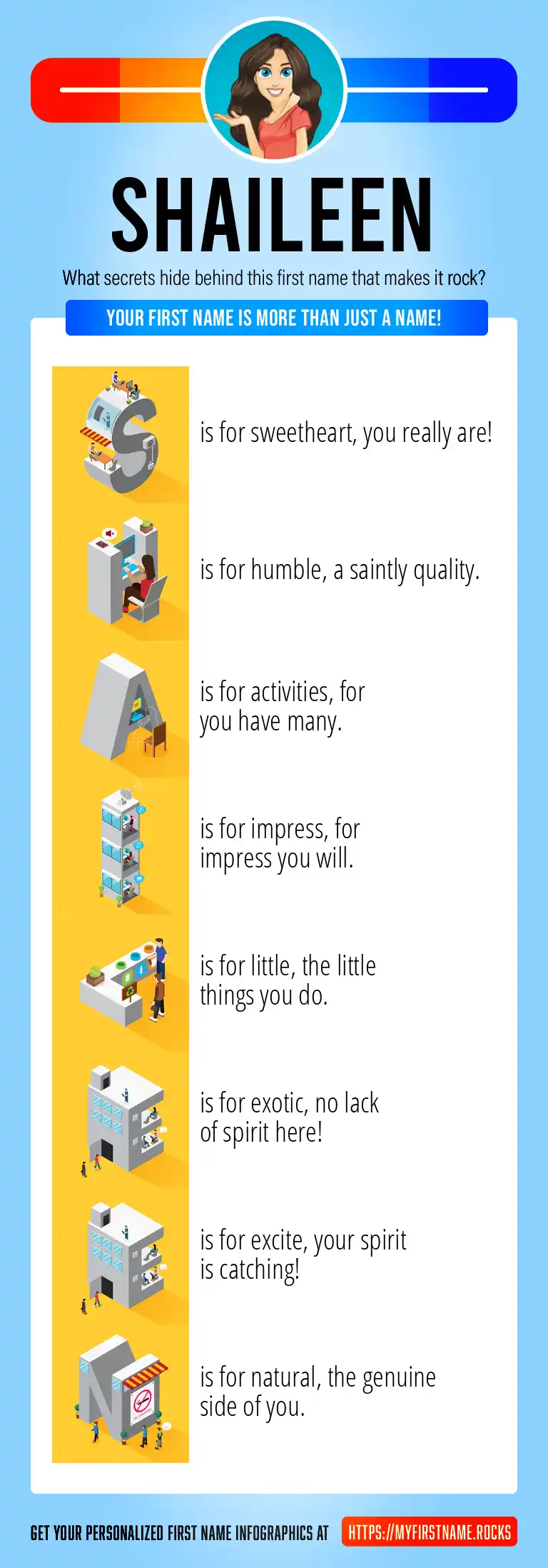 SHAILEEN

What secrets hide behind this first name that makes it rock?

YOUR FIRST NAME IS MORE THAN JUST A NAME!

S is for sweetheart, you really are!

H is for humble, a saintly quality.

A is for activities, for you have many.

I is for impress, for impress you will.

L is for little, the little things you do.

E is for exotic, no lack of spirit here!

E is for excite, your spirit is catching!

N is for natural, the genuine side of you.

GET YOUR PERSONALIZED FIRST NAME INFOGRAPHICS AT HTTPS://MYFIRSTNAME.ROCKS