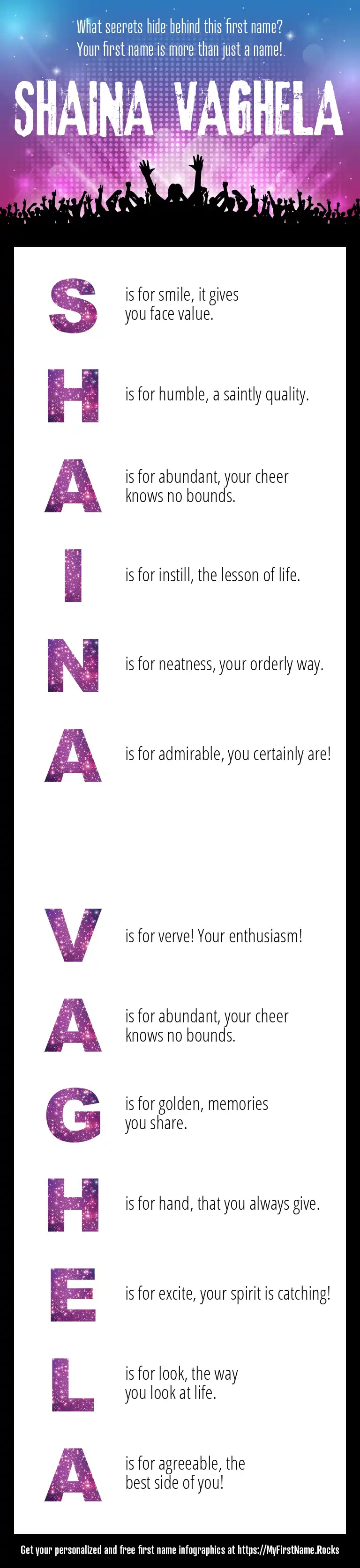 What secrets hide behind this first name?
Your first name is more than just a name!

SHAINA VAGHELA

S is for smile, it gives you face value.

H is for humble, a saintly quality.

A is for abundant, your cheer knows no bounds.

I is for instill, the lesson of life.

N is for neatness, your orderly way.

A is for admirable, you certainly are!

V is for verve! Your enthusiasm!

A is for abundant, your cheer knows no bounds.

G is for golden, memories you share.

H is for hand, that you always give.

E is for excite, your spirit is catching!

L is for look, the way you look at life.

A is for agreeable, the best side of you!

Get your personalized and free first name infographics at https://MyFirstName.Rocks