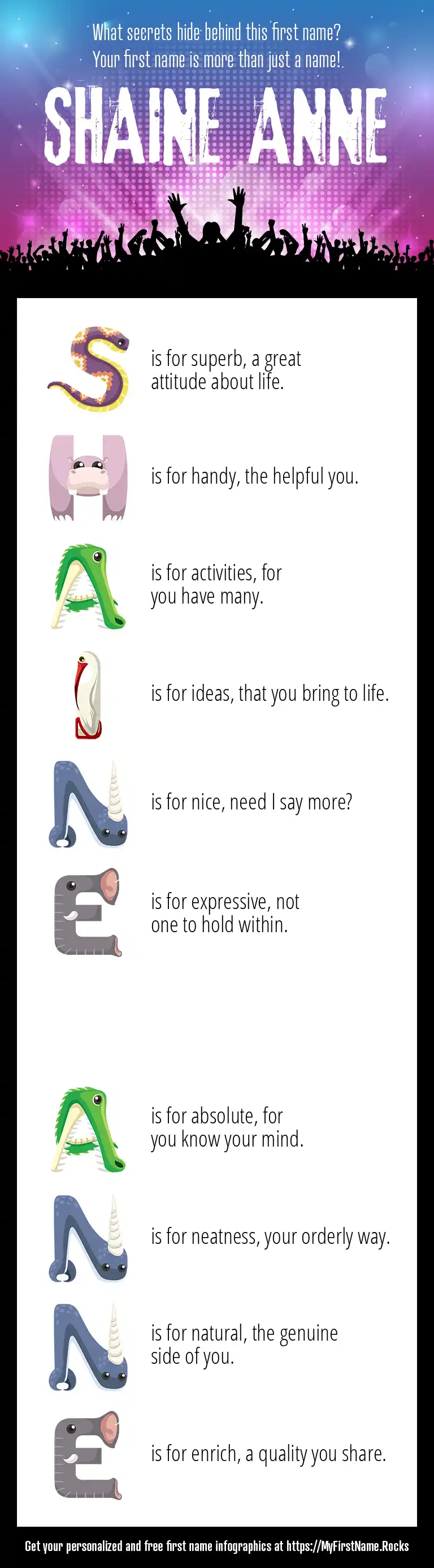 What secrets hide behind this first name?
Your first name is more than just a name!

SHAINE ANNE

S is for superb, a great attitude about life.

H is for handy, the helpful you.

A is for activities, for you have many.

I is for ideas, that you bring to life.

N is for nice, need I say more?

E is for expressive, not one to hold within.

A is for absolute, for you know your mind.

N is for neatness, your orderly way.

N is for natural, the genuine side of you.

E is for enrich, a quality you share.

Get your personalized and free first name infographics at https://MyFirstName.Rocks