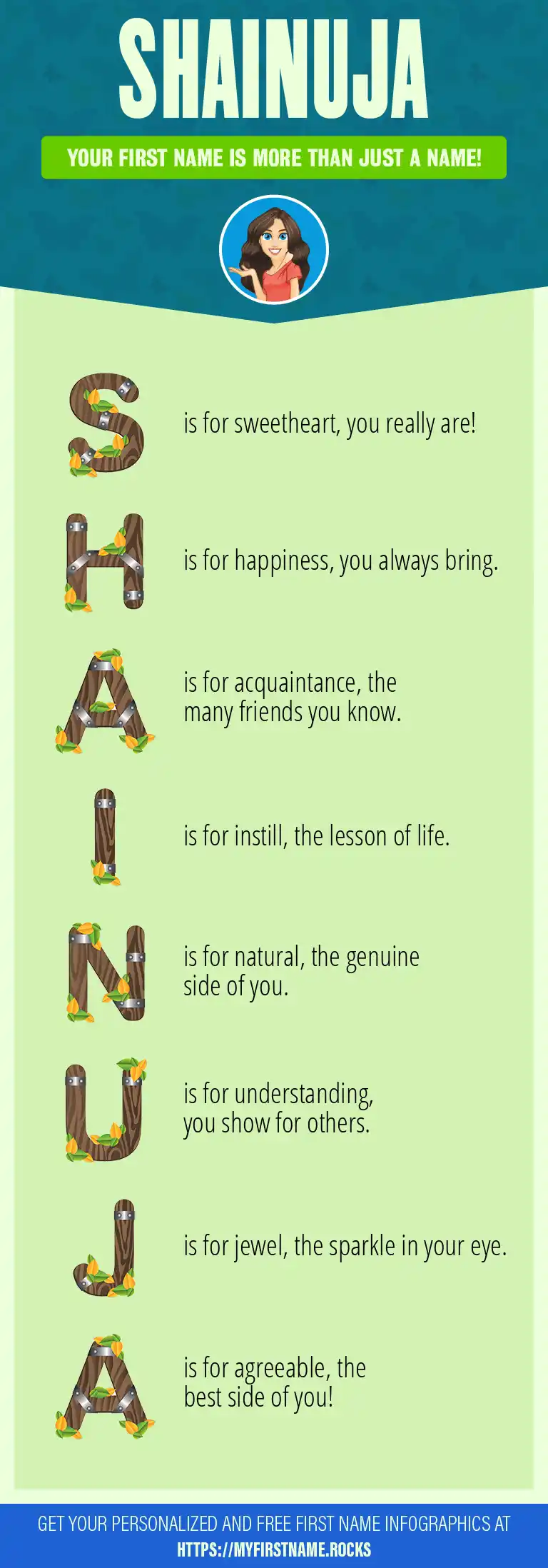 SHAINUJA

YOUR FIRST NAME IS MORE THAN JUST A NAME!

S is for sweetheart, you really are!

H is for happiness, you always bring.

A is for acquaintance, the many friends you know.

I is for instill, the lesson of life.

N is for natural, the genuine side of you.

U is for understanding, you show for others.

J is for jewel, the sparkle in your eye.

A is for agreeable, the best side of you!

GET YOUR PERSONALIZED AND FREE FIRST NAME INFOGRAPHICS AT
HTTPS://MYFIRSTNAME.ROCKS