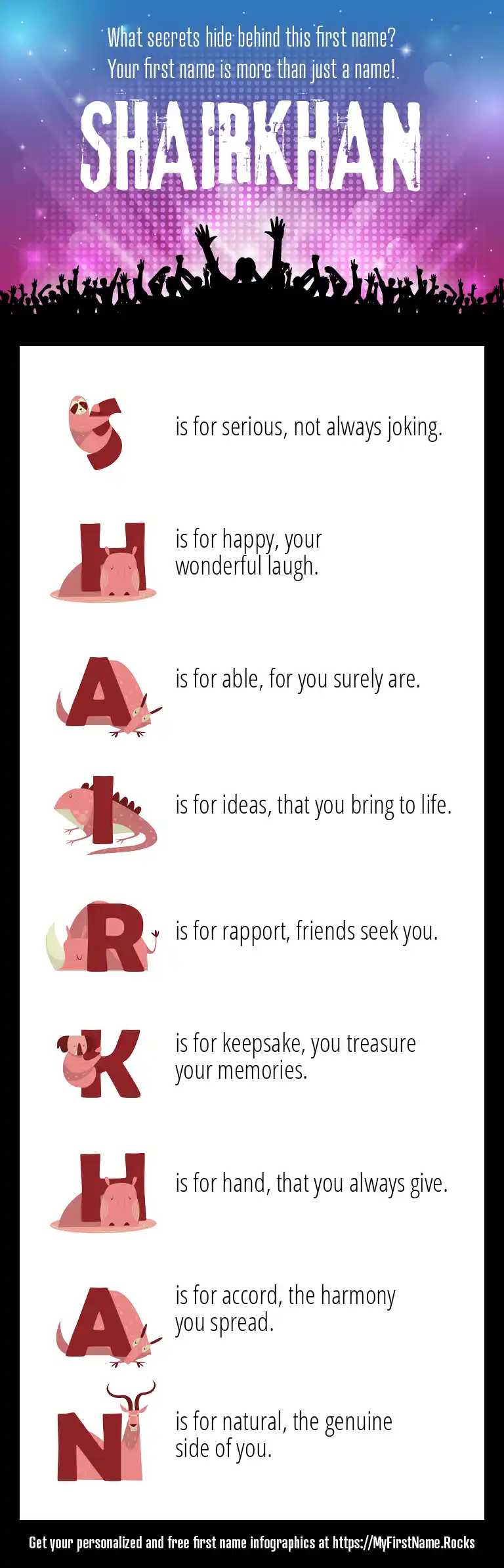 What secrets hide behind this first name?
Your first name is more than just a name!

SHAIRKHAN

S is for serious, not always joking.

H is for happy, your wonderful laugh.

A is for able, for you surely are.

I is for ideas, that you bring to life.

R is for rapport, friends seek you.

K is for keepsake, you treasure your memories.

H is for hand, that you always give.

A is for accord, the harmony you spread.

N is for natural, the genuine side of you.

Get your personalized and free first name infographics at https://MyFirstName.Rocks