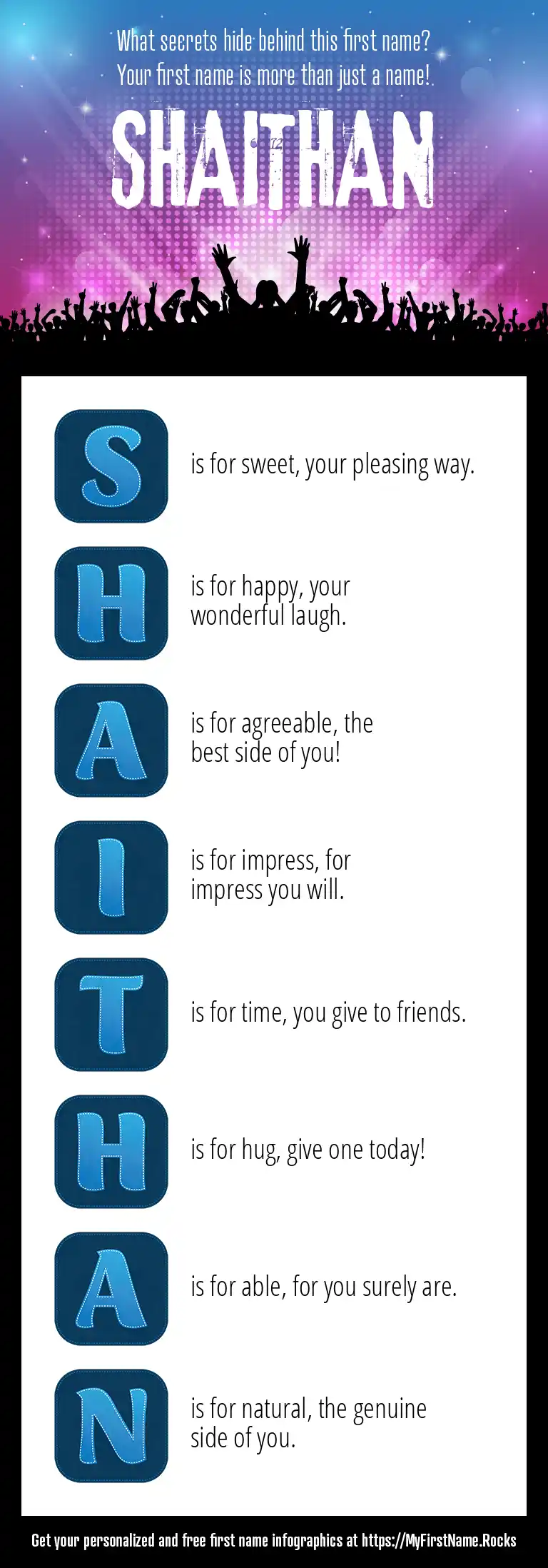 What secrets hide behind this first name?
Your first name is more than just a name!

SHAITHAN

S is for sweet, your pleasing way.

H is for happy, your wonderful laugh.

A is for agreeable, the best side of you!

I is for impress, for impress you will.

T is for time, you give to friends.

H is for hug, give one today!

A is for able, for you surely are.

N is for natural, the genuine side of you.

Get your personalized and free first name infographics at https://MyFirstName.Rocks