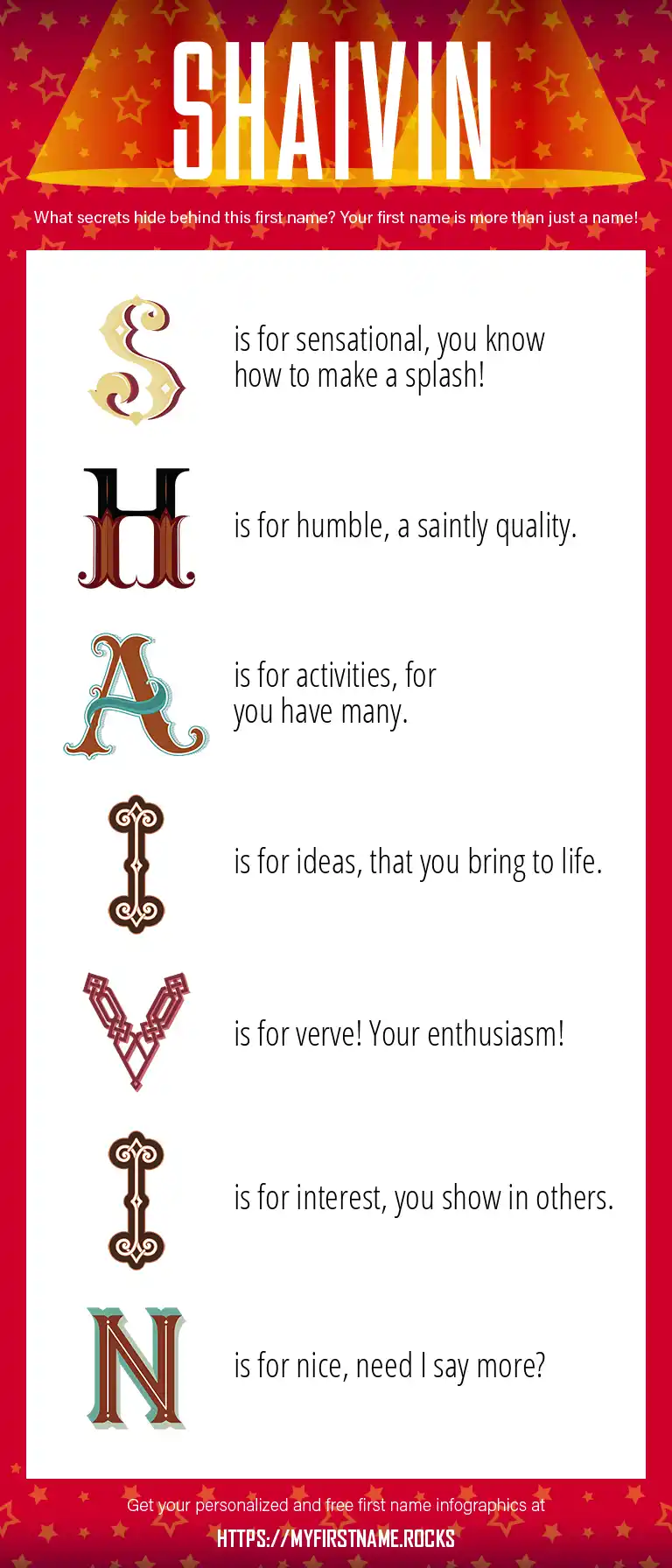 SHAIVIN

What secrets hide behind this first name? Your first name is more than just a name!

S is for sensational, you know how to make a splash!

H is for humble, a saintly quality.

A is for activities, for you have many.

I is for ideas, that you bring to life.

V is for verve! Your enthusiasm!

I is for interest, you show in others.

N is for nice, need I say more?

Get your personalized and free first name infographics at

HTTPS://MYFIRSTNAME.ROCKS