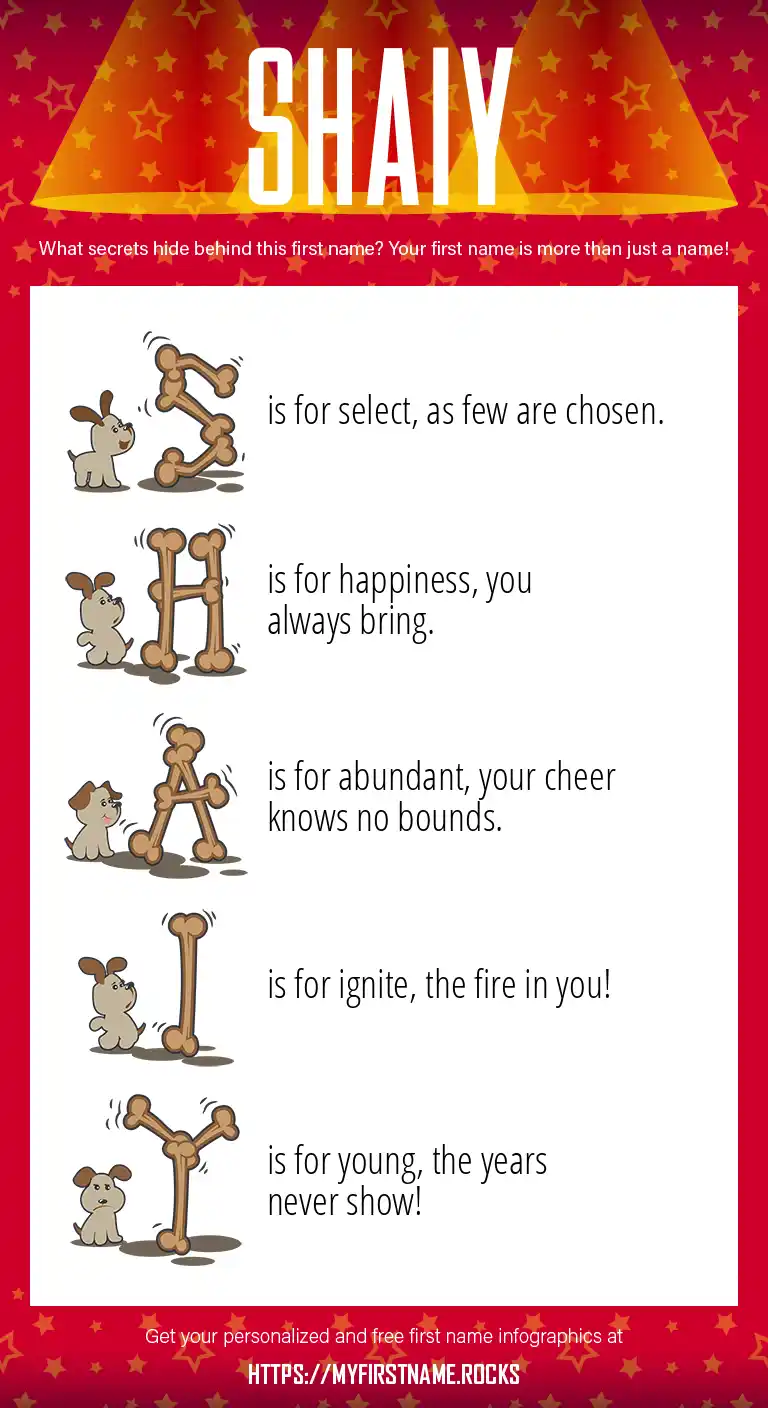 SHAIY

What secrets hide behind this first name? Your first name is more than just a name!

S is for select, as few are chosen.

H is for happiness, you always bring.

A is for abundant, your cheer knows no bounds.

I is for ignite, the fire in you!

Y is for young, the years never show!

Get your personalized and free first name infographics at

HTTPS://MYFIRSTNAME.ROCKS