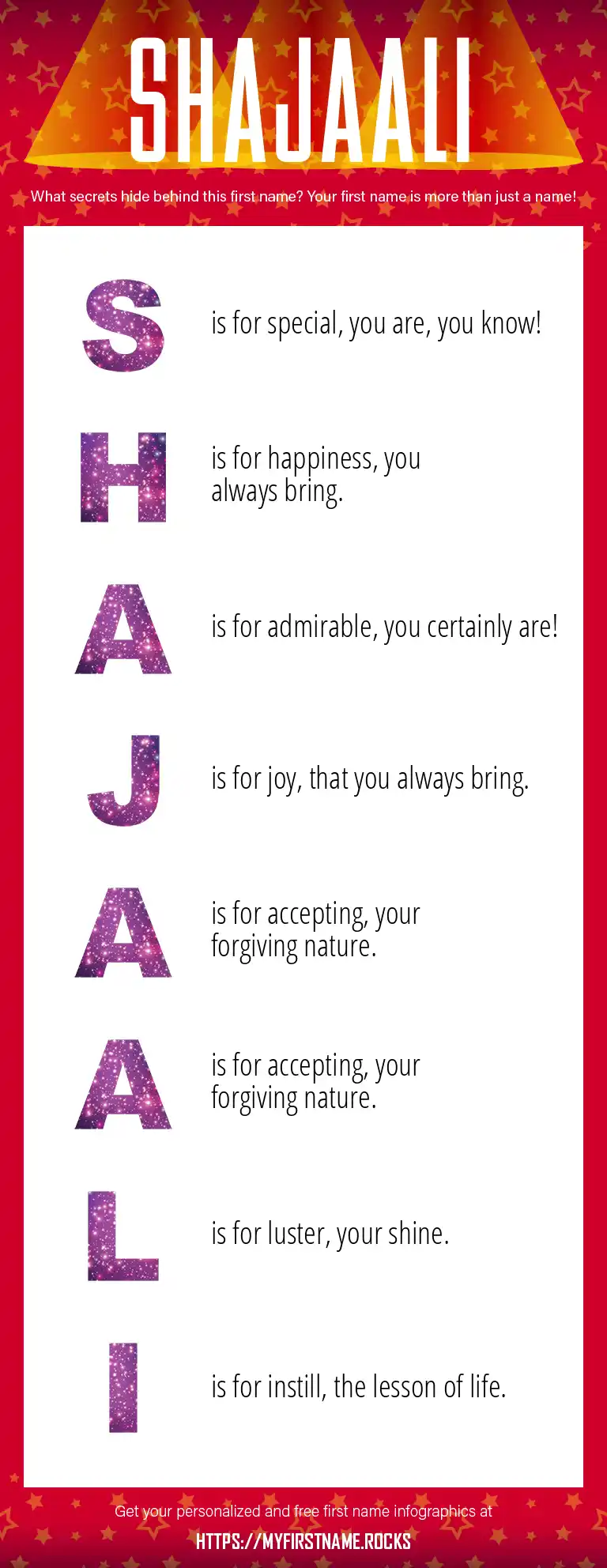 SHAJAALI

What secrets hide behind this first name? Your first name is more than just a name!

S is for special, you are, you know!

H is for happiness, you always bring.

A is for admirable, you certainly are!

J is for joy, that you always bring.

A is for accepting, your forgiving nature.

A is for accepting, your forgiving nature.

L is for luster, your shine.

I is for instill, the lesson of life.

Get your personalized and free first name infographics at

HTTPS://MYFIRSTNAME.ROCKS