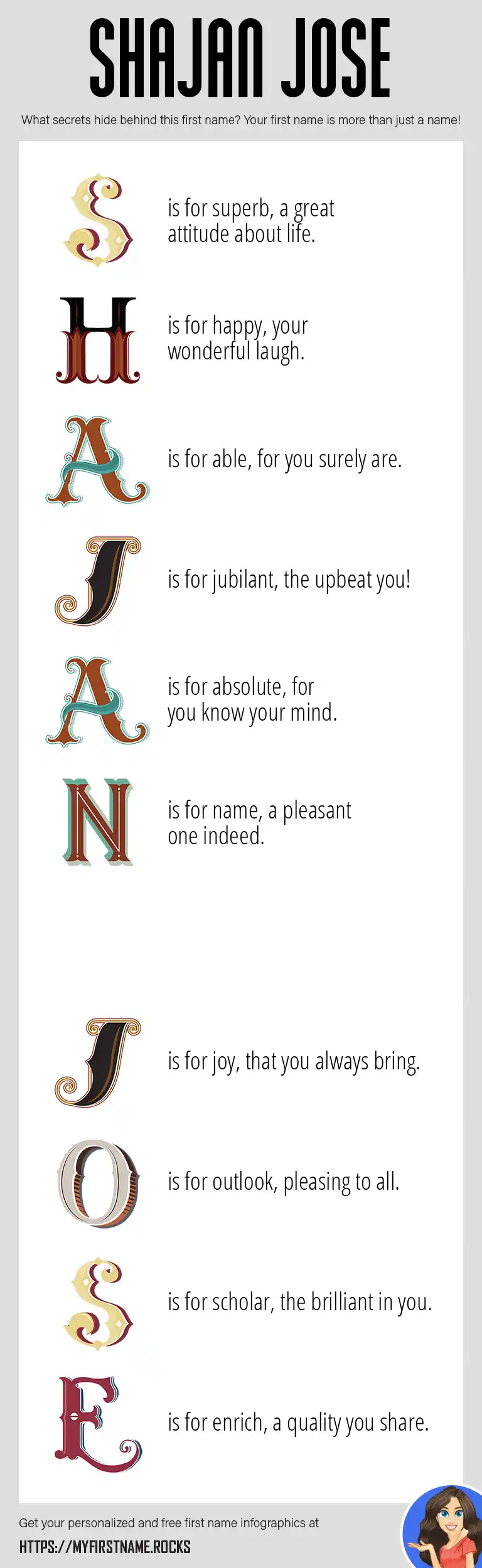 SHAJAN JOSE

What secrets hide behind this first name? Your first name is more than just a name!

S is for superb, a great attitude about life.

H is for happy, your wonderful laugh.

A is for able, for you surely are.

J is for jubilant, the upbeat you!

A is for absolute, for you know your mind.

N is for name, a pleasant one indeed.

J is for joy, that you always bring.

O is for outlook, pleasing to all.

S is for scholar, the brilliant in you.

E is for enrich, a quality you share.

Get your personalized and free first name infographics at

HTTPS://MYFIRSTNAME.ROCKS