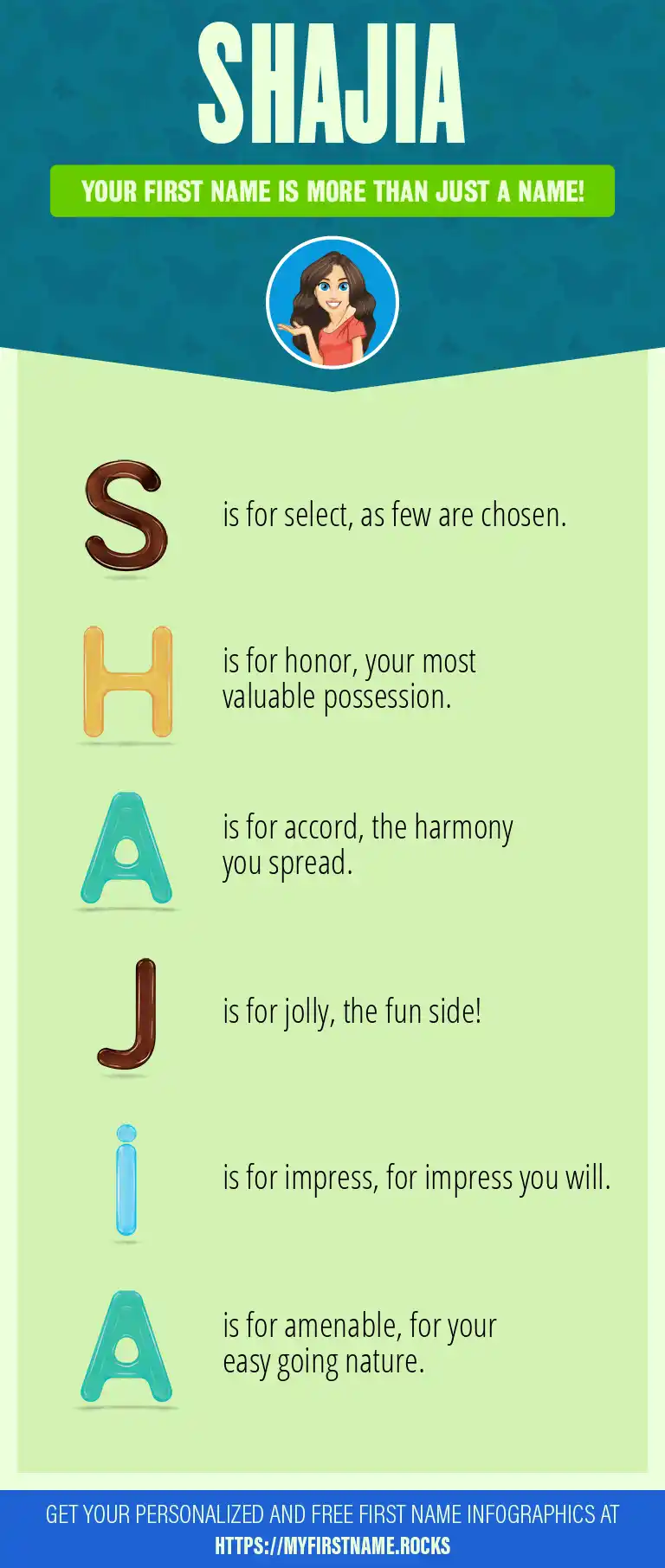 SHAJIA

YOUR FIRST NAME IS MORE THAN JUST A NAME!

S is for select, as few are chosen.

H is for honor, your most valuable possession.

A is for accord, the harmony you spread.

J is for jolly, the fun side!

i is for impress, for impress you will.

A is for amenable, for your easy going nature.

GET YOUR PERSONALIZED AND FREE FIRST NAME INFOGRAPHICS AT HTTPS://MYFIRSTNAME.ROCKS