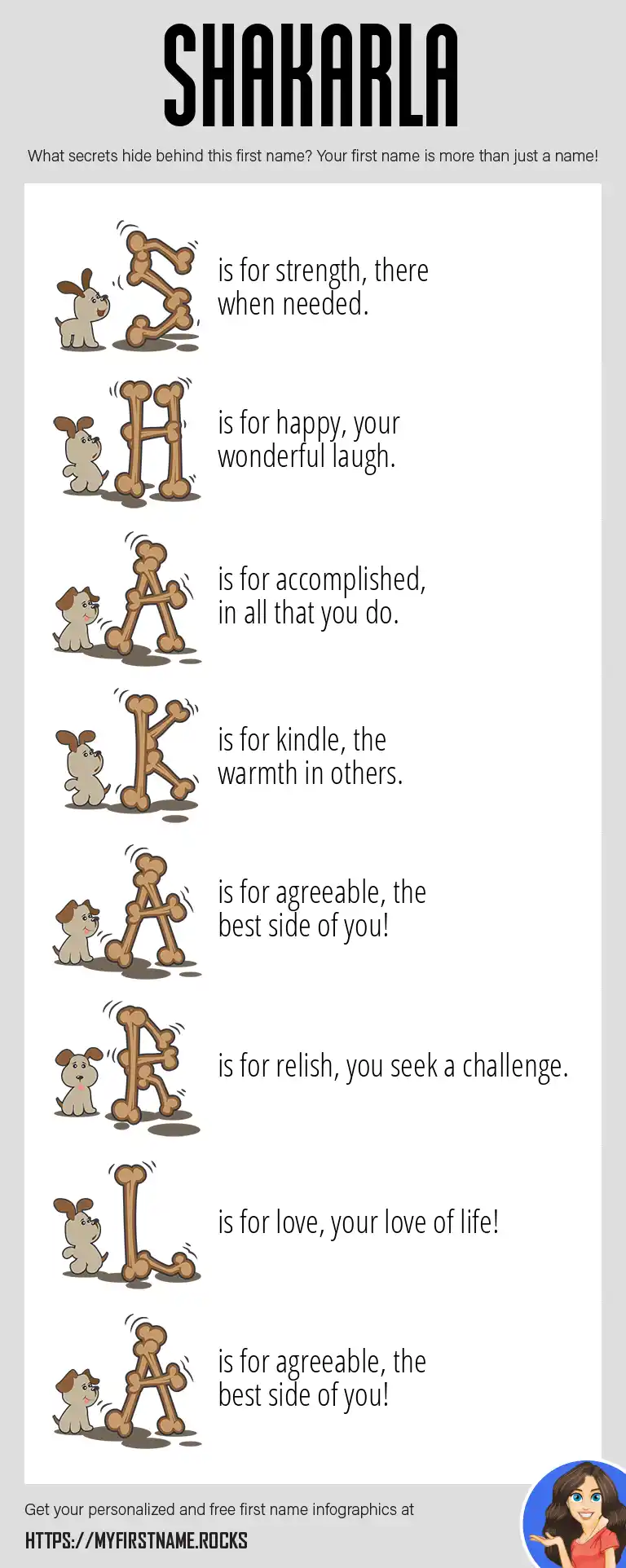 SHAKARLA

What secrets hide behind this first name? Your first name is more than just a name!

S is for strength, there when needed.

H is for happy, your wonderful laugh.

A is for accomplished, in all that you do.

K is for kindle, the warmth in others.

A is for agreeable, the best side of you!

R is for relish, you seek a challenge.

L is for love, your love of life!

A is for agreeable, the best side of you!

Get your personalized and free first name infographics at

HTTPS://MYFIRSTNAME.ROCKS