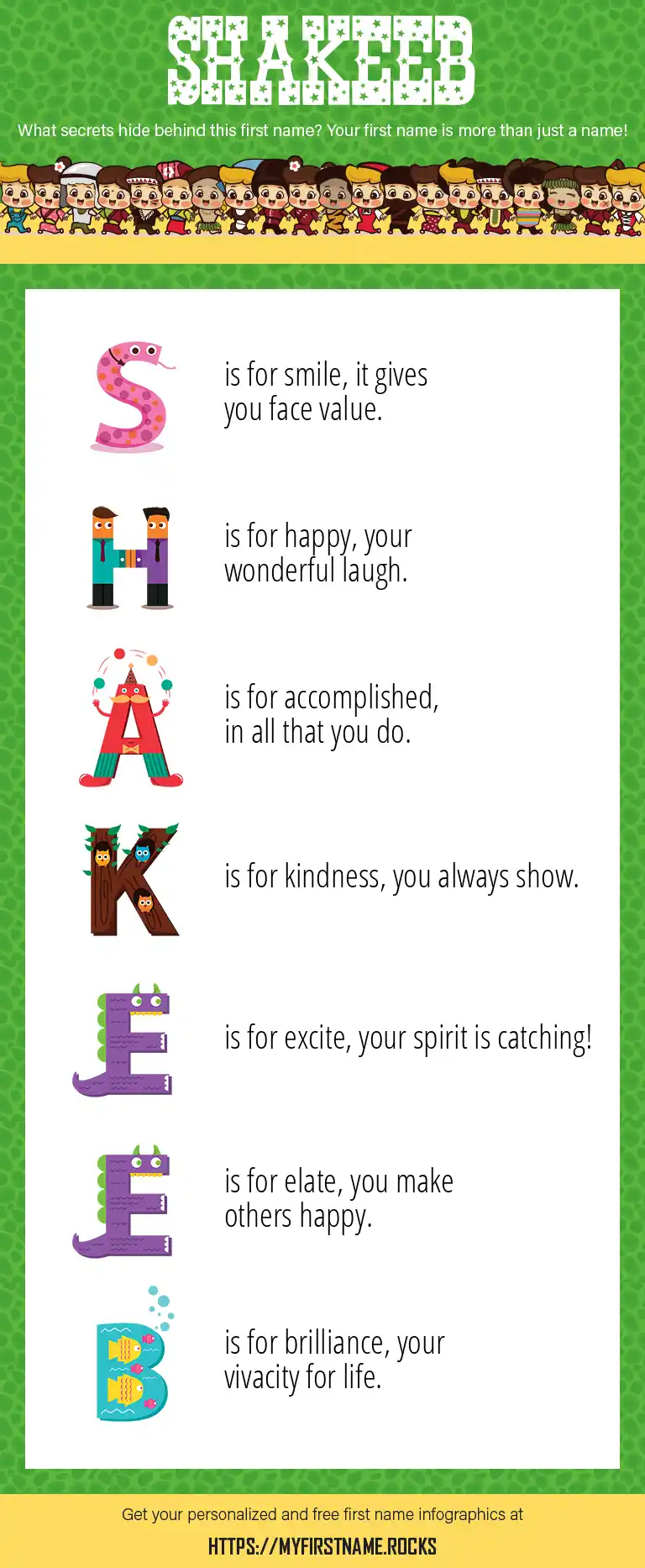 SHAKEEB

What secrets hide behind this first name? Your first name is more than just a name!

S is for smile, it gives you face value.

H is for happy, your wonderful laugh.

A is for accomplished, in all that you do.

K is for kindness, you always show.

E is for excite, your spirit is catching!

E is for elate, you make others happy.

B is for brilliance, your vivacity for life.

Get your personalized and free first name infographics at

HTTPS://MYFIRSTNAME.ROCKS