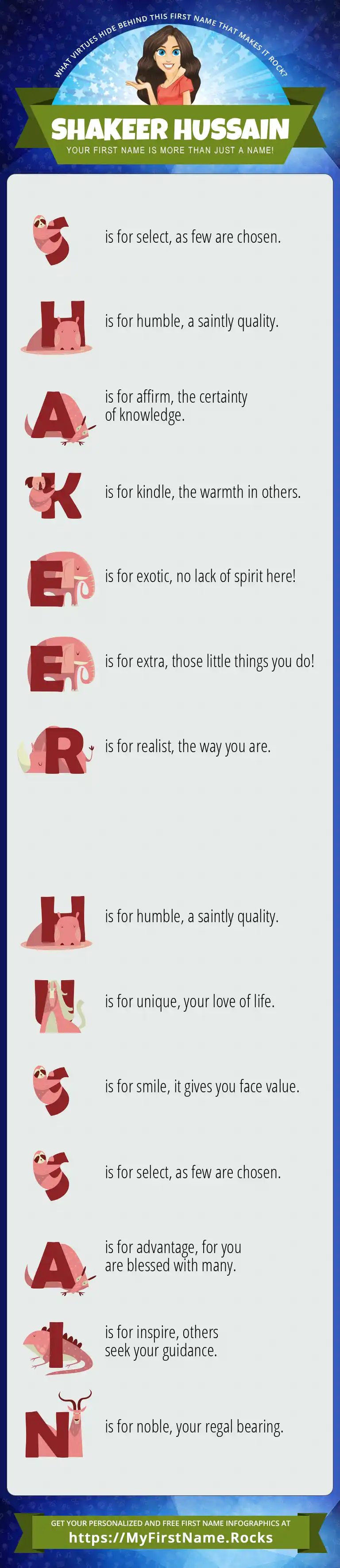 WHAT VIRTUES HIDE BEHIND THIS FIRST NAME THAT MAKES IT ROCK?

SHAKEER HUSSAIN

YOUR FIRST NAME IS MORE THAN JUST A NAME!

S is for select, as few are chosen.

H is for humble, a saintly quality.

A is for affirm, the certainty of knowledge.

K is for kindle, the warmth in others.

E is for exotic, no lack of spirit here!

E is for extra, those little things you do!

R is for realist, the way you are.

H is for humble, a saintly quality.

U is for unique, your love of life.

S is for smile, it gives you face value.

S is for select, as few are chosen.

A is for advantage, for you are blessed with many.

I is for inspire, others seek your guidance.

N is for noble, your regal bearing.

GET YOUR PERSONALIZED AND FREE FIRST NAME INFOGRAPHICS AT

https://MyFirstName.Rocks