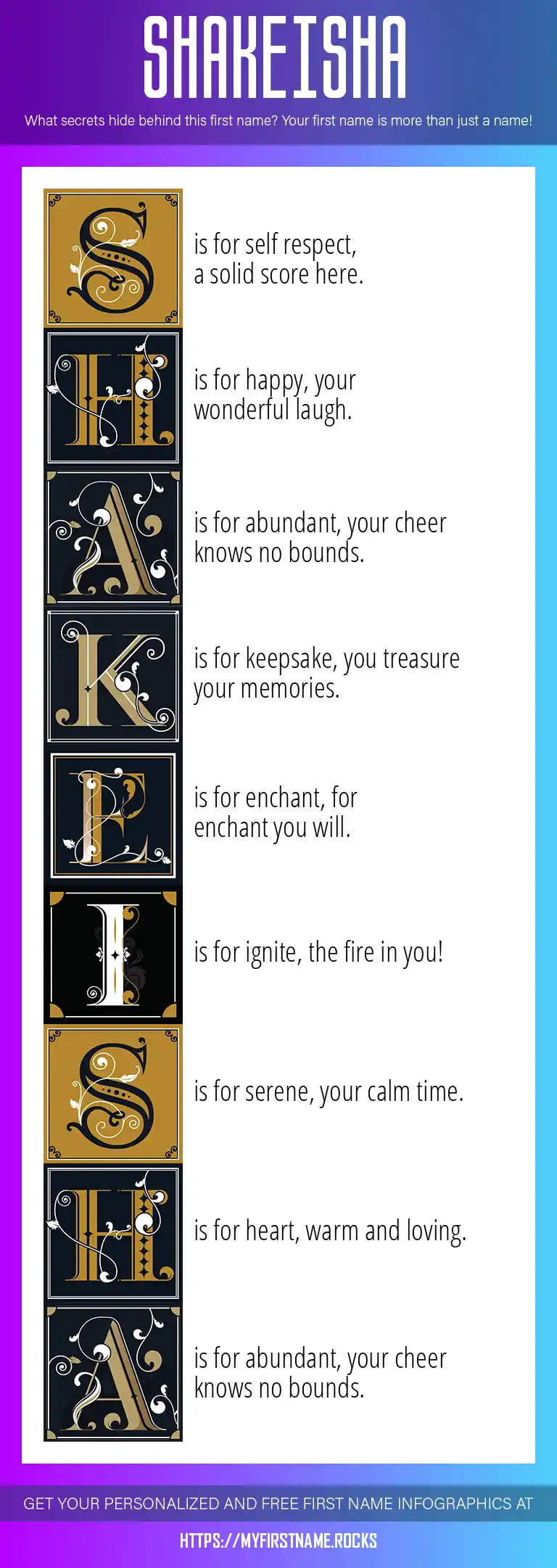 SHAKEISHA

What secrets hide behind this first name? Your first name is more than just a name!

S is for self respect, a solid score here.

H is for happy, your wonderful laugh.

A is for abundant, your cheer knows no bounds.

K is for keepsake, you treasure your memories.

E is for enchant, for enchant you will.

I is for ignite, the fire in you!

S is for serene, your calm time.

H is for heart, warm and loving.

A is for abundant, your cheer knows no bounds.

GET YOUR PERSONALIZED AND FREE FIRST NAME INFOGRAPHICS AT

HTTPS://MYFIRSTNAME.ROCKS