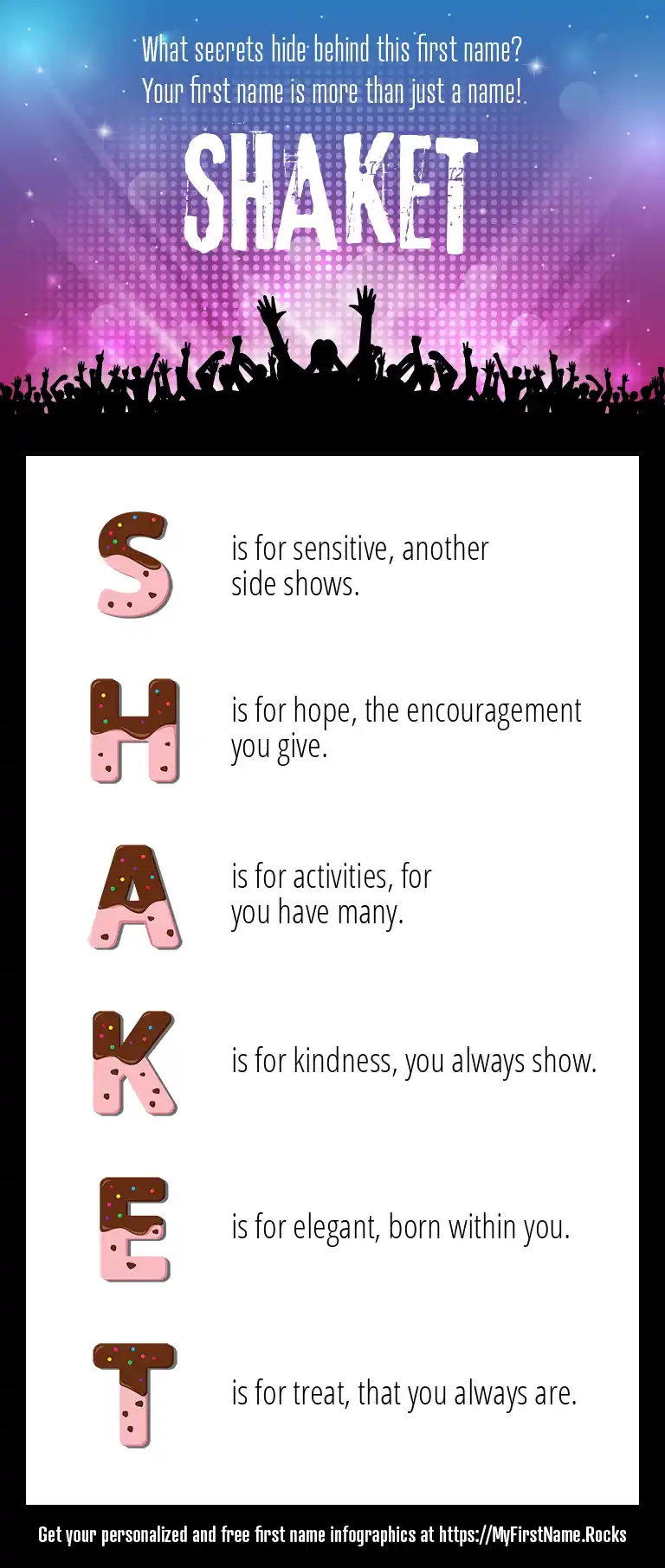 What secrets hide behind this first name?
Your first name is more than just a name!

SHAKET

S is for sensitive, another side shows.

H is for hope, the encouragement you give.

A is for activities, for you have many.

K is for kindness, you always show.

E is for elegant, born within you.

T is for treat, that you always are.

Get your personalized and free first name infographics at https://MyFirstName.Rocks