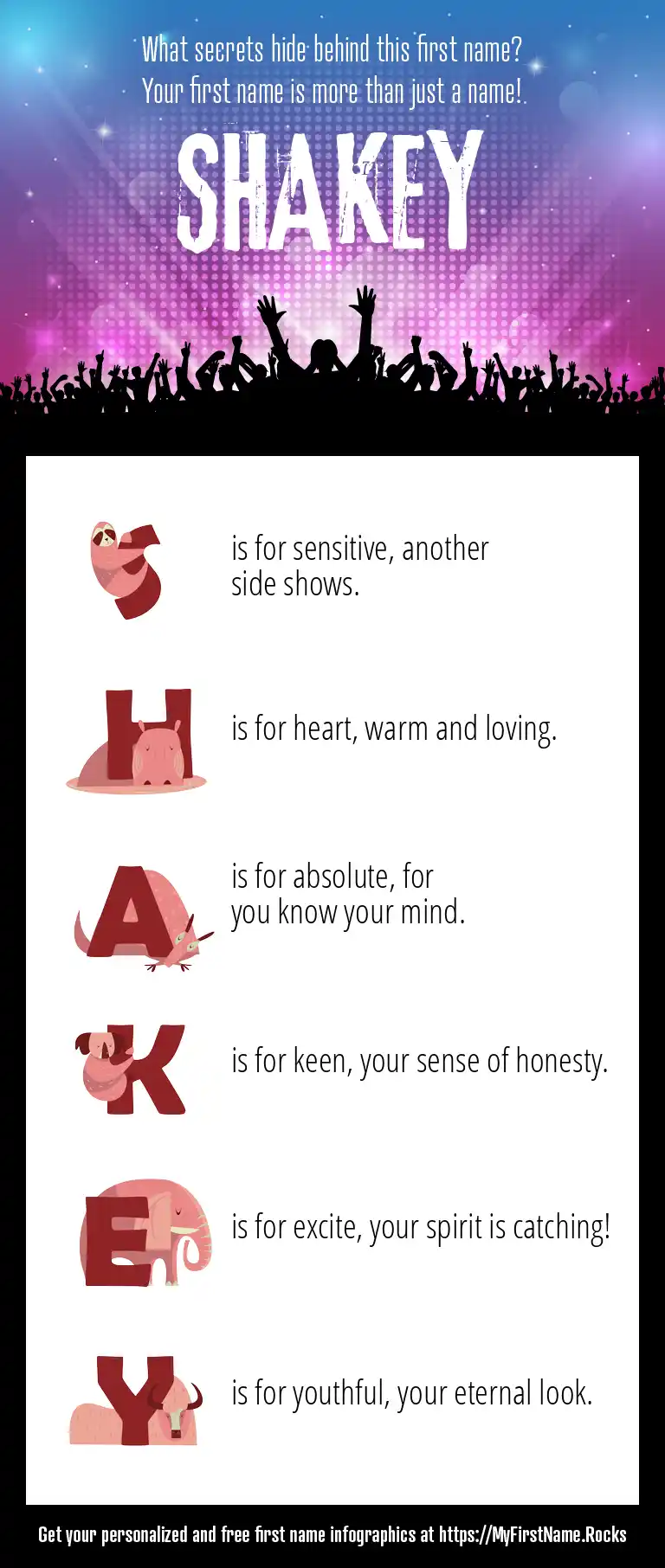 What secrets hide behind this first name?
Your first name is more than just a name!

SHAKEY

S is for sensitive, another side shows.

H is for heart, warm and loving.

A is for absolute, for you know your mind.

K is for keen, your sense of honesty.

E is for excite, your spirit is catching!

Y is for youthful, your eternal look.

Get your personalized and free first name infographics at https://MyFirstName.Rocks