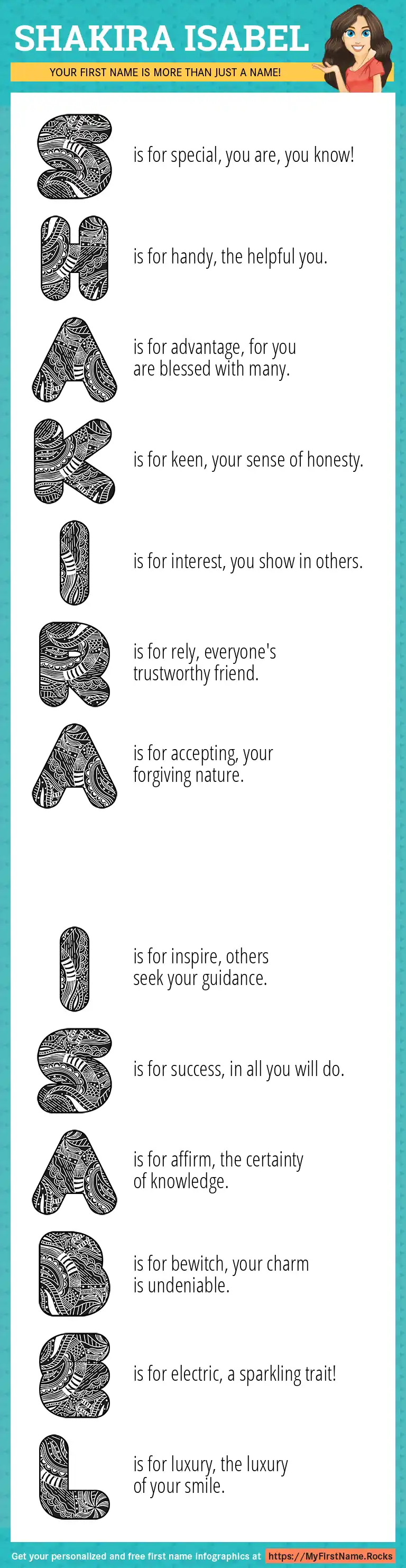 SHAKIRA ISABEL

YOUR FIRST NAME IS MORE THAN JUST A NAME!

S is for special, you are, you know!

H is for handy, the helpful you.

A is for advantage, for you are blessed with many.

K is for keen, your sense of honesty.

I is for interest, you show in others.

R is for rely, everyone's trustworthy friend.

A is for accepting, your forgiving nature.

I is for inspire, others seek your guidance.

S is for success, in all you will do.

A is for affirm, the certainty of knowledge.

B is for bewitch, your charm is undeniable.

E is for electric, a sparkling trait!

L is for luxury, the luxury of your smile.

Get your personalized and free first name infographics at https://MyFirstName.Rocks