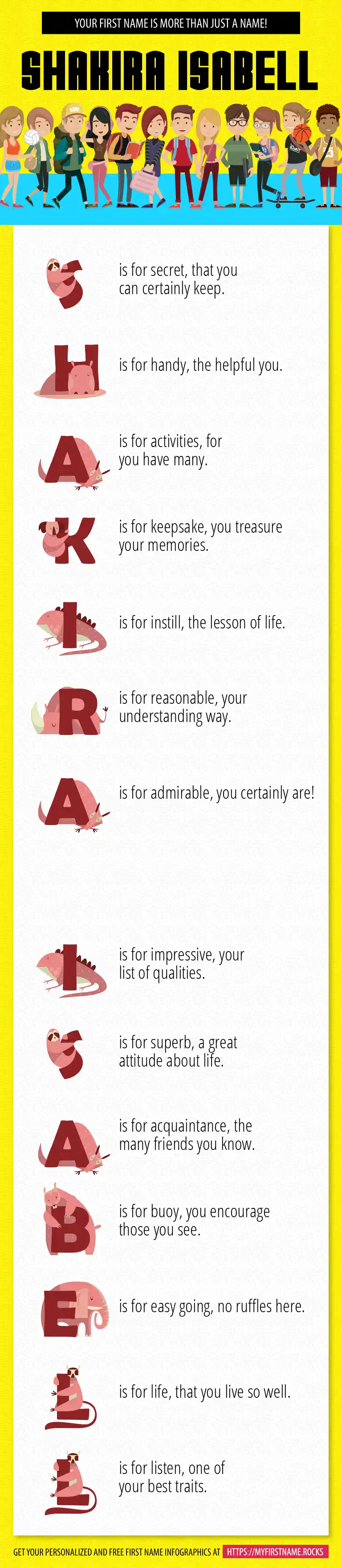 YOUR FIRST NAME IS MORE THAN JUST A NAME!

SHAKIRA ISABELL

S is for secret, that you can certainly keep.

H is for handy, the helpful you.

A is for activities, for you have many.

K is for keepsake, you treasure your memories.

I is for instill, the lesson of life.

R is for reasonable, your understanding way.

A is for admirable, you certainly are!

I is for impressive, your list of qualities.

S is for superb, a great attitude about life.

A is for acquaintance, the many friends you know.

B is for buoy, you encourage those you see.

E is for easy going, no ruffles here.

L is for life, that you live so well.

L is for listen, one of your best traits.

GET YOUR PERSONALIZED AND FREE FIRST NAME INFOGRAPHICS AT HTTPS://MYFIRSTNAME.ROCKS