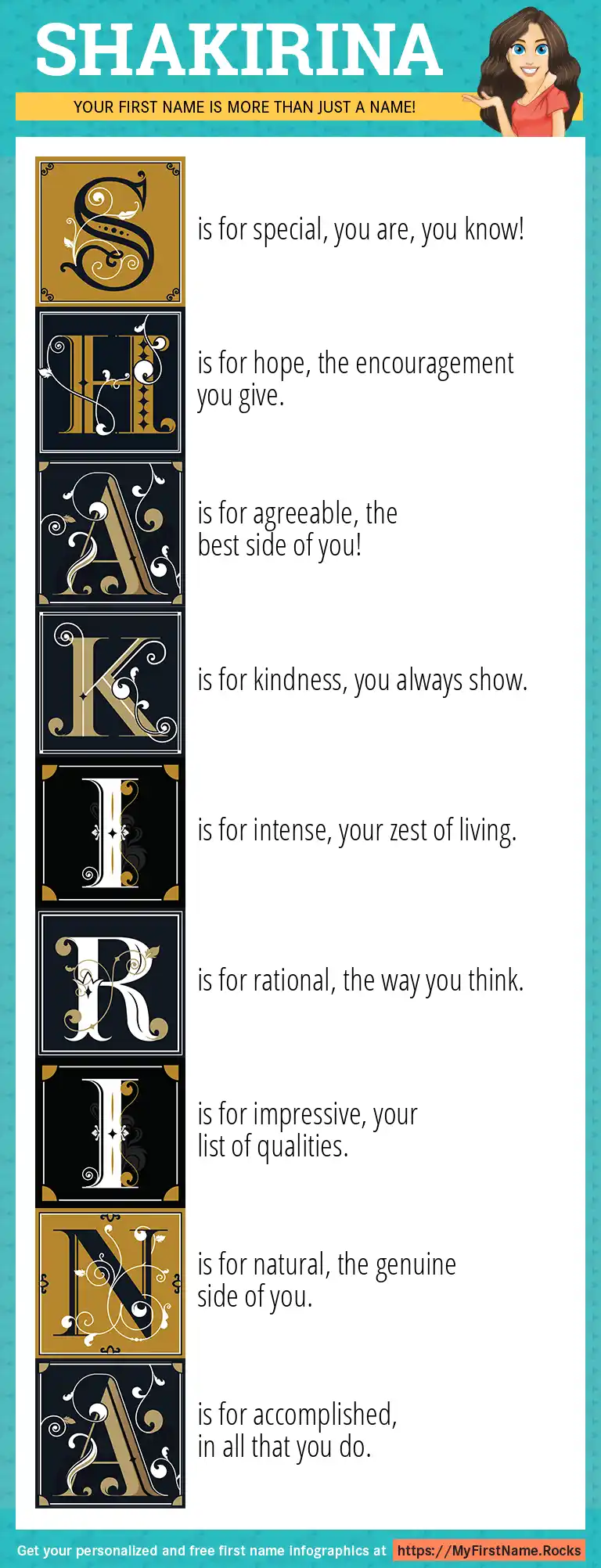 SHAKIRINA

YOUR FIRST NAME IS MORE THAN JUST A NAME!

S is for special, you are, you know!

H is for hope, the encouragement you give.

A is for agreeable, the best side of you!

K is for kindness, you always show.

I is for intense, your zest of living.

R is for rational, the way you think.

I is for impressive, your list of qualities.

N is for natural, the genuine side of you.

A is for accomplished, in all that you do.

Get your personalized and free first name infographics at https://MyFirstName.Rocks