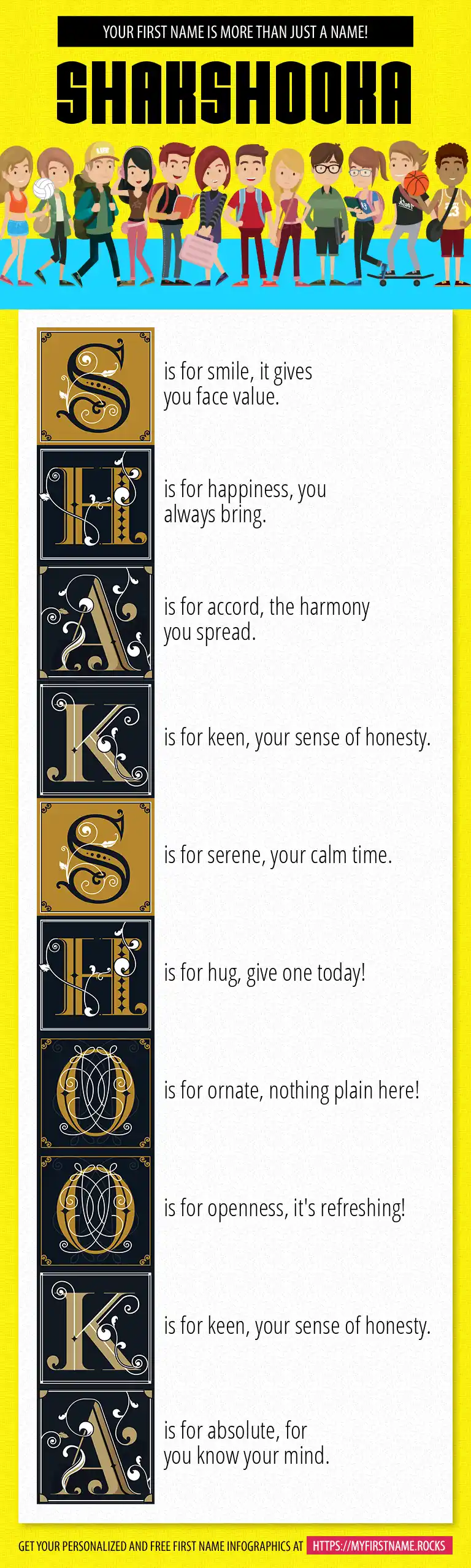 YOUR FIRST NAME IS MORE THAN JUST A NAME!

SHAKSHOOKA

S is for smile, it gives you face value.

H is for happiness, you always bring.

A is for accord, the harmony you spread.

K is for keen, your sense of honesty.

S is for serene, your calm time.

H is for hug, give one today!

O is for ornate, nothing plain here!

O is for openness, it's refreshing!

K is for keen, your sense of honesty.

A is for absolute, for you know your mind.

GET YOUR PERSONALIZED AND FREE FIRST NAME INFOGRAPHICS AT HTTPS://MYFIRSTNAME.ROCKS