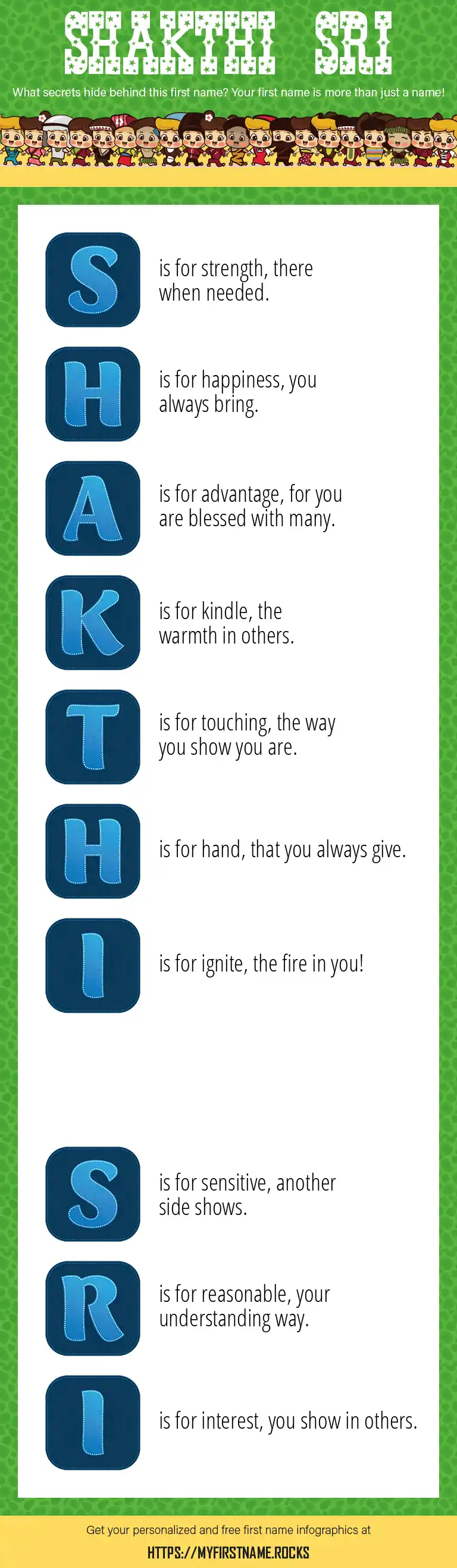 SHAKTHI SRI

What secrets hide behind this first name? Your first name is more than just a name!

S is for strength, there when needed.

H is for happiness, you always bring.

A is for advantage, for you are blessed with many.

K is for kindle, the warmth in others.

T is for touching, the way you show you are.

H is for hand, that you always give.

I is for ignite, the fire in you!

S is for sensitive, another side shows.

R is for reasonable, your understanding way.

I is for interest, you show in others.

Get your personalized and free first name infographics at

HTTPS://MYFIRSTNAME.ROCKS