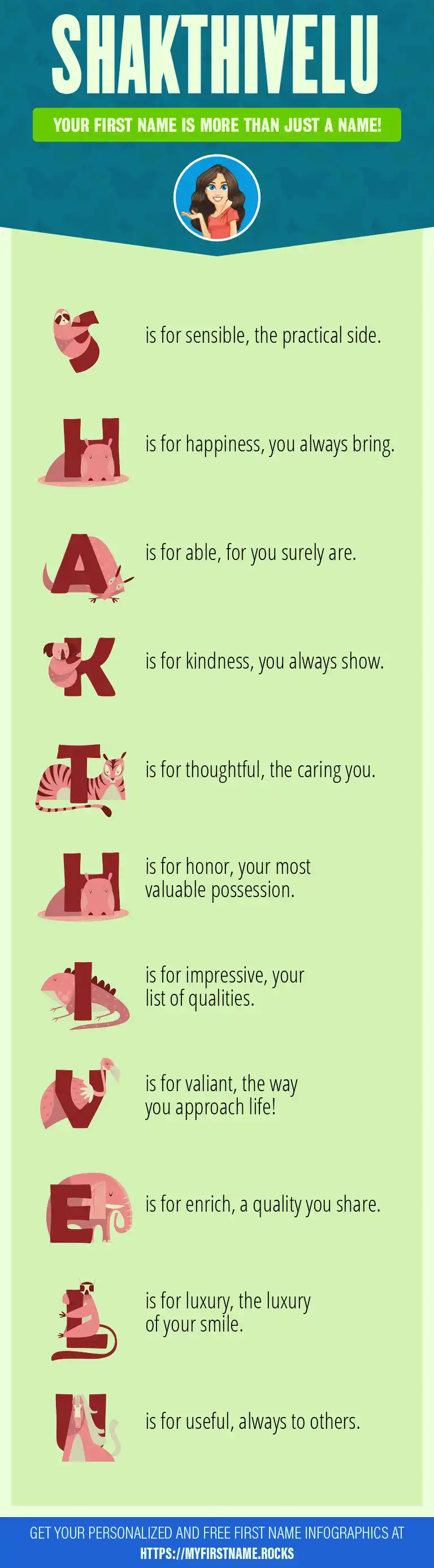 SHAKTHIVELU

YOUR FIRST NAME IS MORE THAN JUST A NAME!

S is for sensible, the practical side.

H is for happiness, you always bring.

A is for able, for you surely are.

K is for kindness, you always show.

T is for thoughtful, the caring you.

H is for honor, your most valuable possession.

I is for impressive, your list of qualities.

V is for valiant, the way you approach life!

E is for enrich, a quality you share.

L is for luxury, the luxury of your smile.

U is for useful, always to others.

GET YOUR PERSONALIZED AND FREE FIRST NAME INFOGRAPHICS AT
HTTPS://MYFIRSTNAME.ROCKS