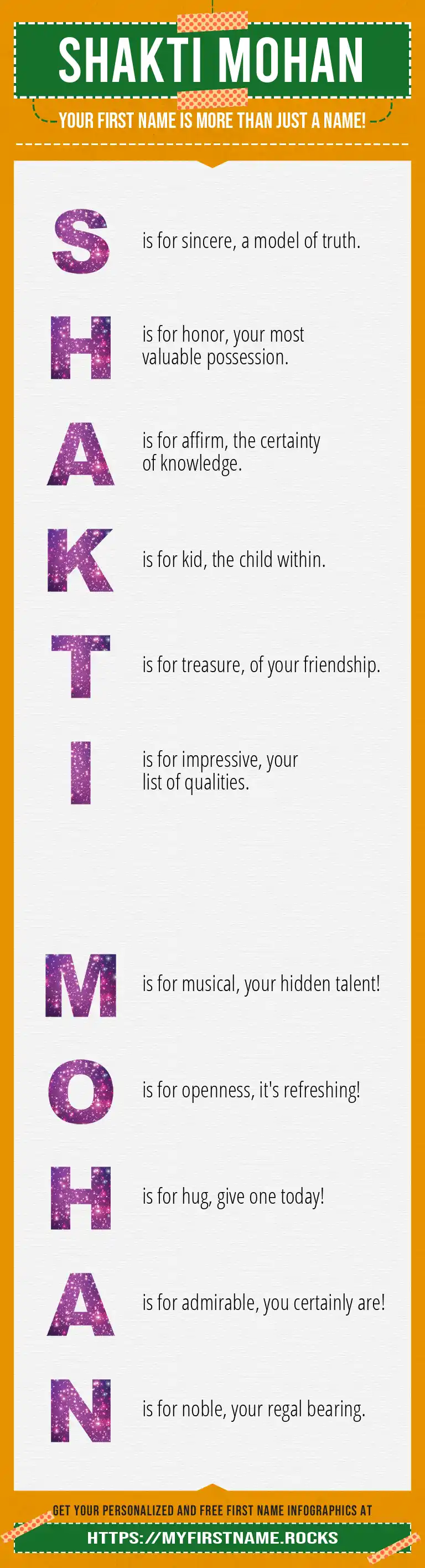 SHAKTI MOHAN

YOUR FIRST NAME IS MORE THAN JUST A NAME!

S is for sincere, a model of truth.

H is for honor, your most valuable possession.

A is for affirm, the certainty of knowledge.

K is for kid, the child within.

T is for treasure, of your friendship.

I is for impressive, your list of qualities.

M is for musical, your hidden talent!

O is for openness, it's refreshing!

H is for hug, give one today!

A is for admirable, you certainly are!

N is for noble, your regal bearing.

GET YOUR PERSONALIZED AND FREE FIRST NAME INFOGRAPHICS AT

HTTPS://MYFIRSTNAME.ROCKS