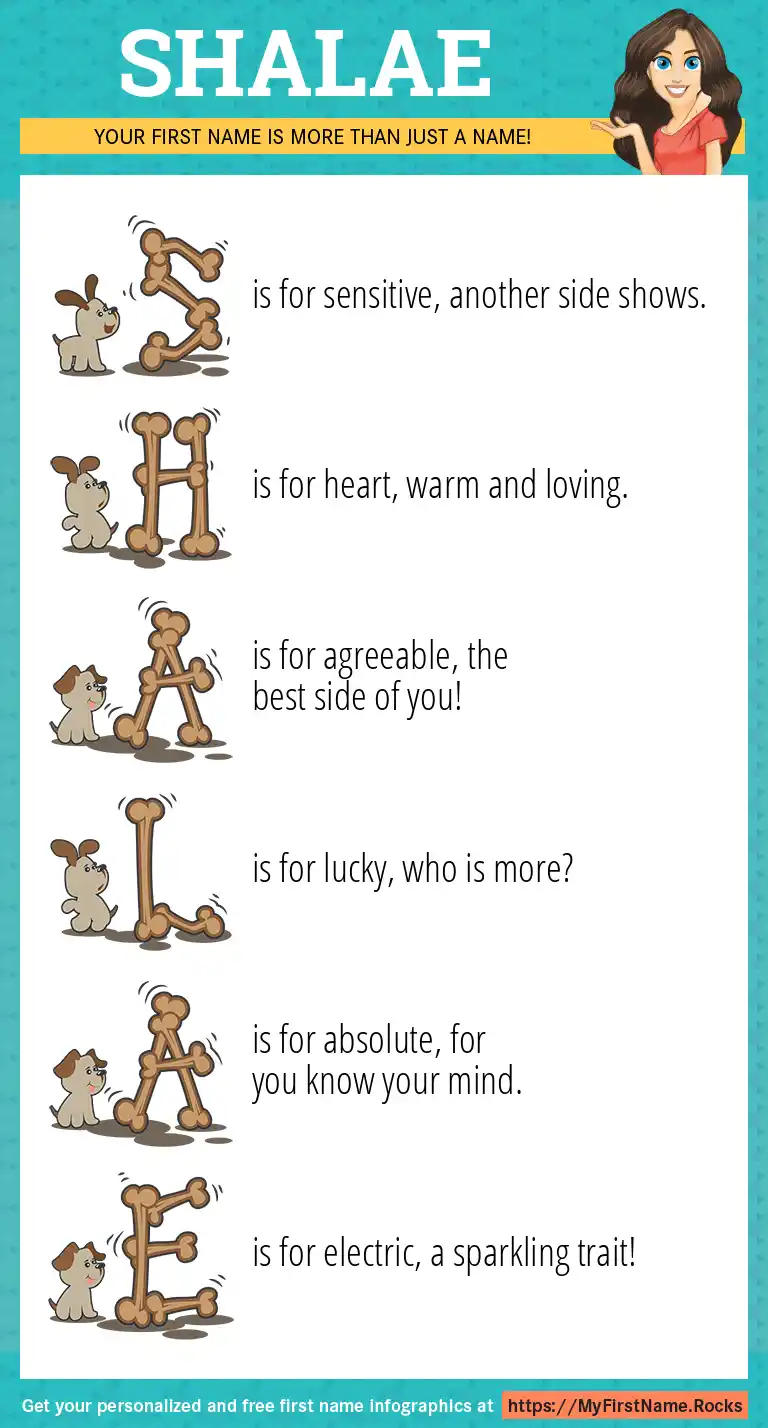 SHALAE

YOUR FIRST NAME IS MORE THAN JUST A NAME!

S is for sensitive, another side shows.

H is for heart, warm and loving.

A is for agreeable, the best side of you!

L is for lucky, who is more?

A is for absolute, for you know your mind.

E is for electric, a sparkling trait!

Get your personalized and free first name infographics at https://MyFirstName.Rocks