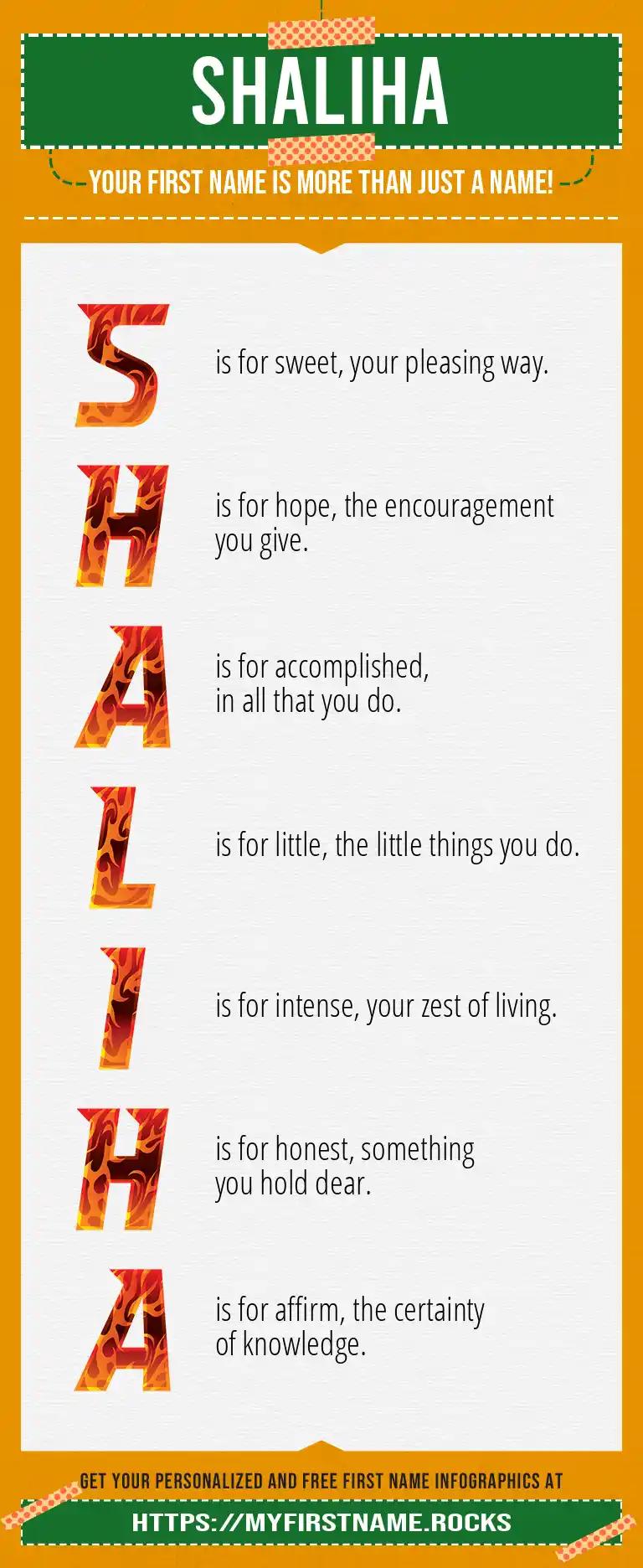 SHALIHA

YOUR FIRST NAME IS MORE THAN JUST A NAME!

S is for sweet, your pleasing way.

H is for hope, the encouragement you give.

A is for accomplished, in all that you do.

L is for little, the little things you do.

I is for intense, your zest of living.

H is for honest, something you hold dear.

A is for affirm, the certainty of knowledge.

GET YOUR PERSONALIZED AND FREE FIRST NAME INFOGRAPHICS AT

HTTPS://MYFIRSTNAME.ROCKS