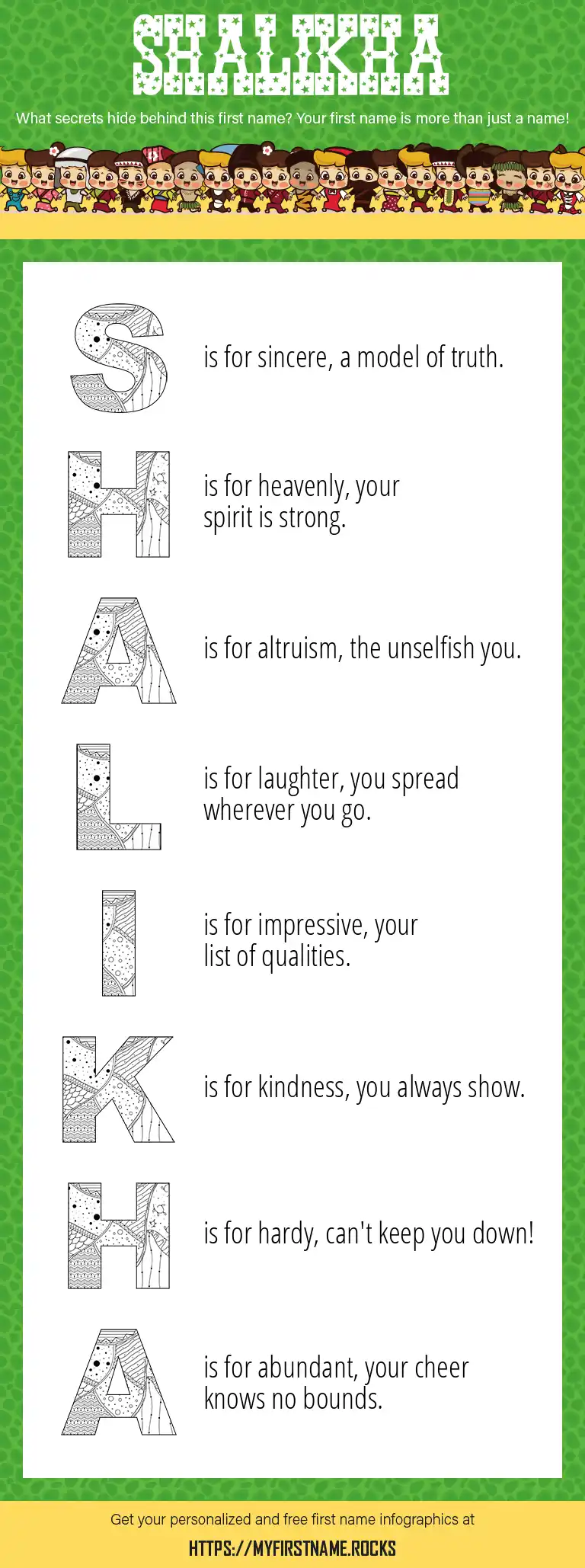 SHALIKHA

What secrets hide behind this first name? Your first name is more than just a name!

S is for sincere, a model of truth.

H is for heavenly, your spirit is strong.

A is for altruism, the unselfish you.

L is for laughter, you spread wherever you go.

I is for impressive, your list of qualities.

K is for kindness, you always show.

H is for hardy, can't keep you down!

A is for abundant, your cheer knows no bounds.

Get your personalized and free first name infographics at

HTTPS://MYFIRSTNAME.ROCKS