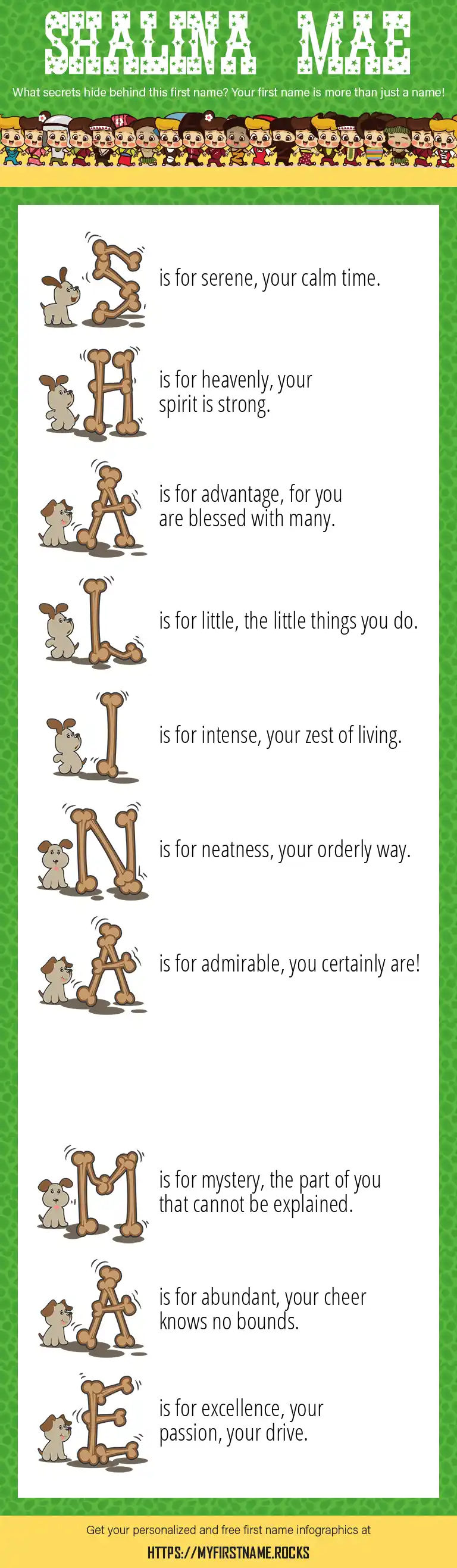 SHALINA MAE

What secrets hide behind this first name? Your first name is more than just a name!

S is for serene, your calm time.

H is for heavenly, your spirit is strong.

A is for advantage, for you are blessed with many.

L is for little, the little things you do.

I is for intense, your zest of living.

N is for neatness, your orderly way.

A is for admirable, you certainly are!

M is for mystery, the part of you that cannot be explained.

A is for abundant, your cheer knows no bounds.

E is for excellence, your passion, your drive.

Get your personalized and free first name infographics at

HTTPS://MYFIRSTNAME.ROCKS