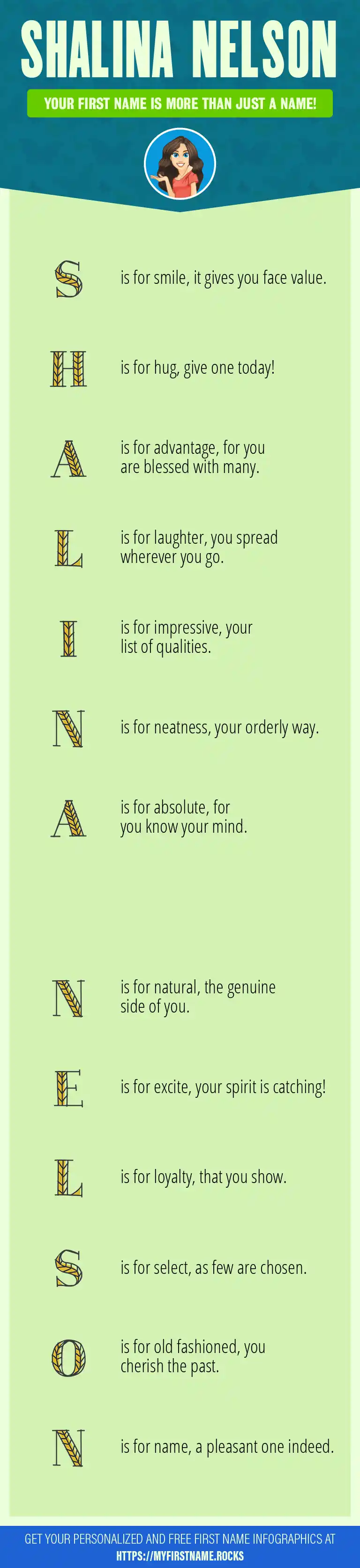 SHALINA NELSON

YOUR FIRST NAME IS MORE THAN JUST A NAME!

S is for smile, it gives you face value.

H is for hug, give one today!

A is for advantage, for you are blessed with many.

L is for laughter, you spread wherever you go.

I is for impressive, your list of qualities.

N is for neatness, your orderly way.

A is for absolute, for you know your mind.

N is for natural, the genuine side of you.

E is for excite, your spirit is catching!

L is for loyalty, that you show.

S is for select, as few are chosen.

O is for old fashioned, you cherish the past.

N is for name, a pleasant one indeed.

GET YOUR PERSONALIZED AND FREE FIRST NAME INFOGRAPHICS AT HTTPS://MYFIRSTNAME.ROCKS