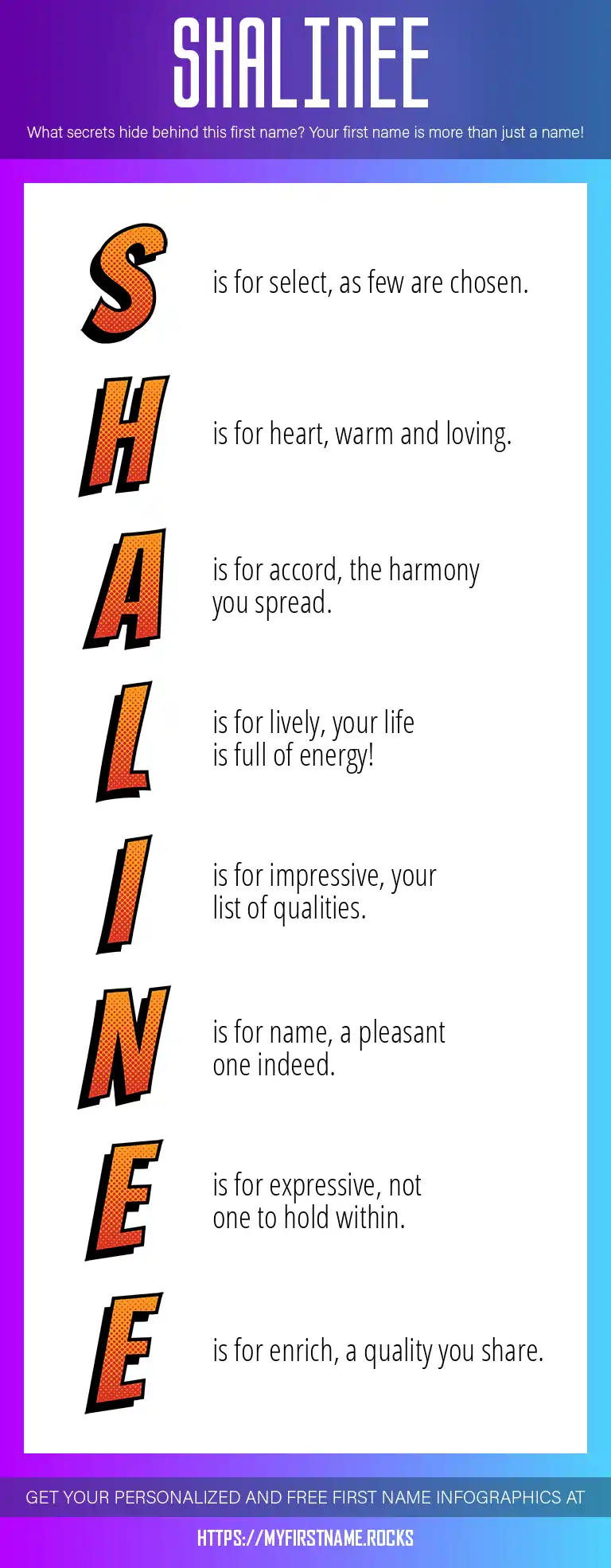 SHALINEE

What secrets hide behind this first name? Your first name is more than just a name!

S is for select, as few are chosen.

H is for heart, warm and loving.

A is for accord, the harmony you spread.

L is for lively, your life is full of energy!

I is for impressive, your list of qualities.

N is for name, a pleasant one indeed.

E is for expressive, not one to hold within.

E is for enrich, a quality you share.

GET YOUR PERSONALIZED AND FREE FIRST NAME INFOGRAPHICS AT

HTTPS://MYFIRSTNAME.ROCKS