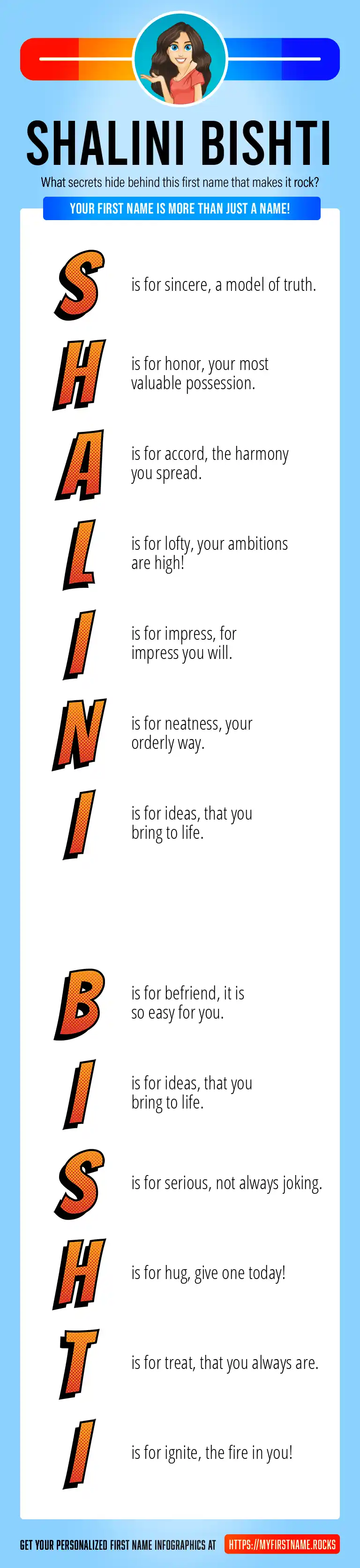 SHALINI BISHTI

What secrets hide behind this first name that makes it rock?

YOUR FIRST NAME IS MORE THAN JUST A NAME!

S is for sincere, a model of truth.

H is for honor, your most valuable possession.

A is for accord, the harmony you spread.

L is for lofty, your ambitions are high!

I is for impress, for impress you will.

N is for neatness, your orderly way.

I is for ideas, that you bring to life.

B is for befriend, it is so easy for you.

I is for ideas, that you bring to life.

S is for serious, not always joking.

H is for hug, give one today!

T is for treat, that you always are.

I is for ignite, the fire in you!

GET YOUR PERSONALIZED FIRST NAME INFOGRAPHICS AT HTTPS://MYFIRSTNAME.ROCKS