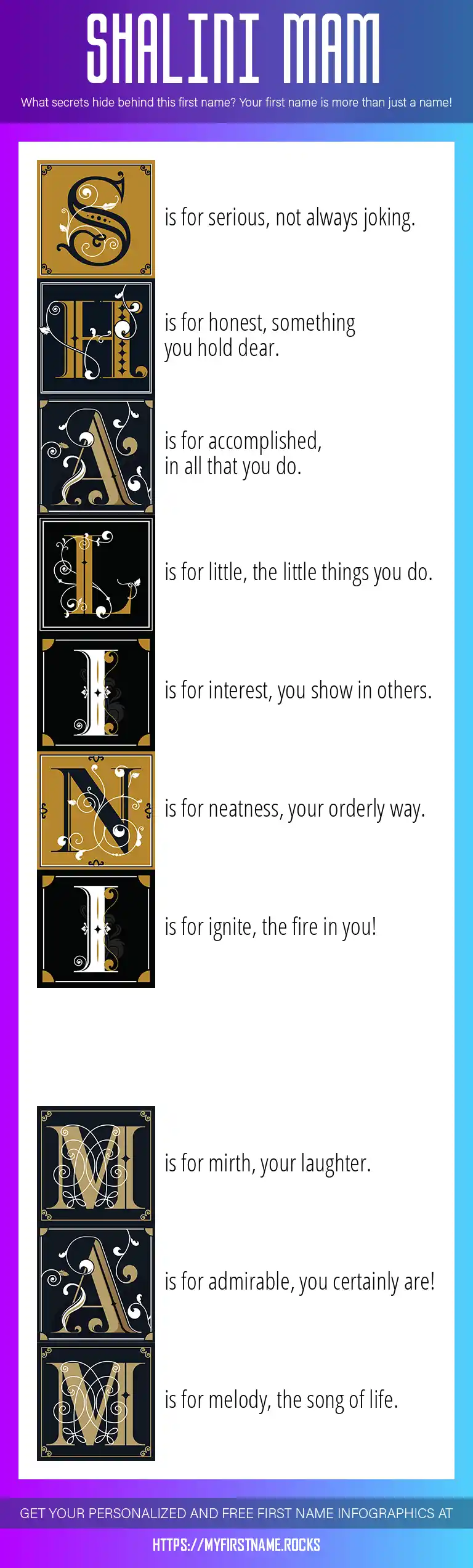 SHALINI MAM

What secrets hide behind this first name? Your first name is more than just a name!

S is for serious, not always joking.

H is for honest, something you hold dear.

A is for accomplished, in all that you do.

L is for little, the little things you do.

I is for interest, you show in others.

N is for neatness, your orderly way.

I is for ignite, the fire in you!

M is for mirth, your laughter.

A is for admirable, you certainly are!

M is for melody, the song of life.

GET YOUR PERSONALIZED AND FREE FIRST NAME INFOGRAPHICS AT

HTTPS://MYFIRSTNAME.ROCKS