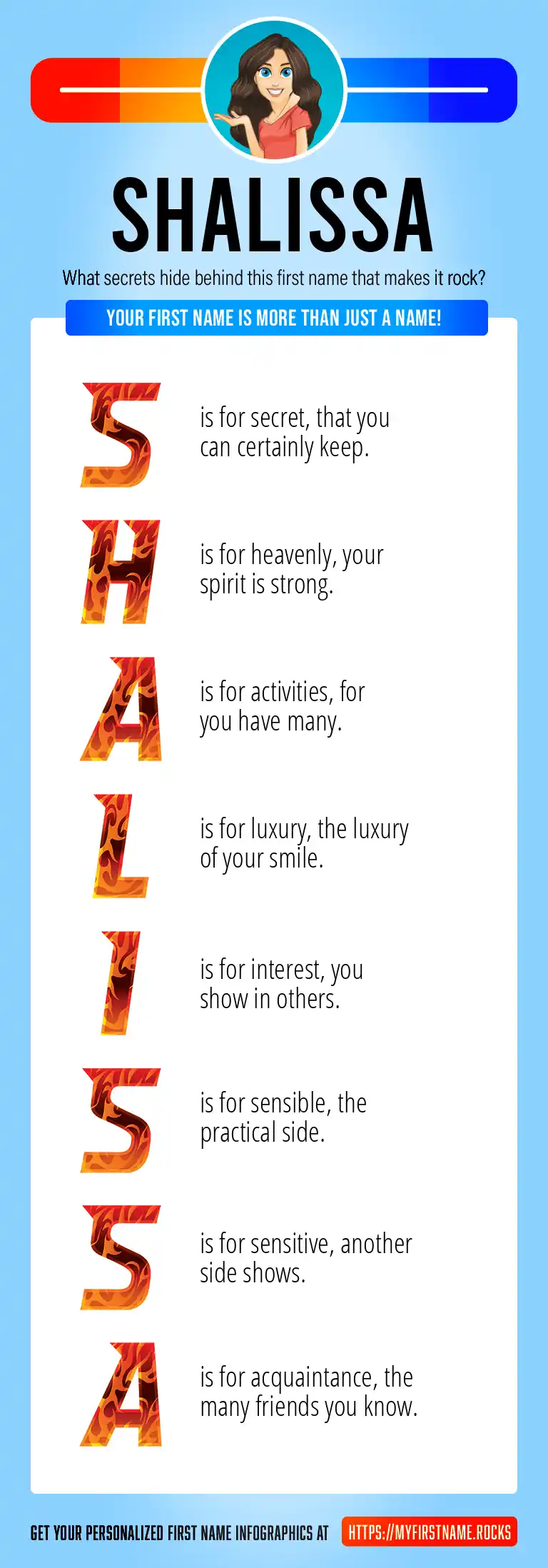 SHALISSA

What secrets hide behind this first name that makes it rock?

YOUR FIRST NAME IS MORE THAN JUST A NAME!

S is for secret, that you can certainly keep.

H is for heavenly, your spirit is strong.

A is for activities, for you have many.

L is for luxury, the luxury of your smile.

I is for interest, you show in others.

S is for sensible, the practical side.

S is for sensitive, another side shows.

A is for acquaintance, the many friends you know.

GET YOUR PERSONALIZED FIRST NAME INFOGRAPHICS AT HTTPS://MYFIRSTNAME.ROCKS