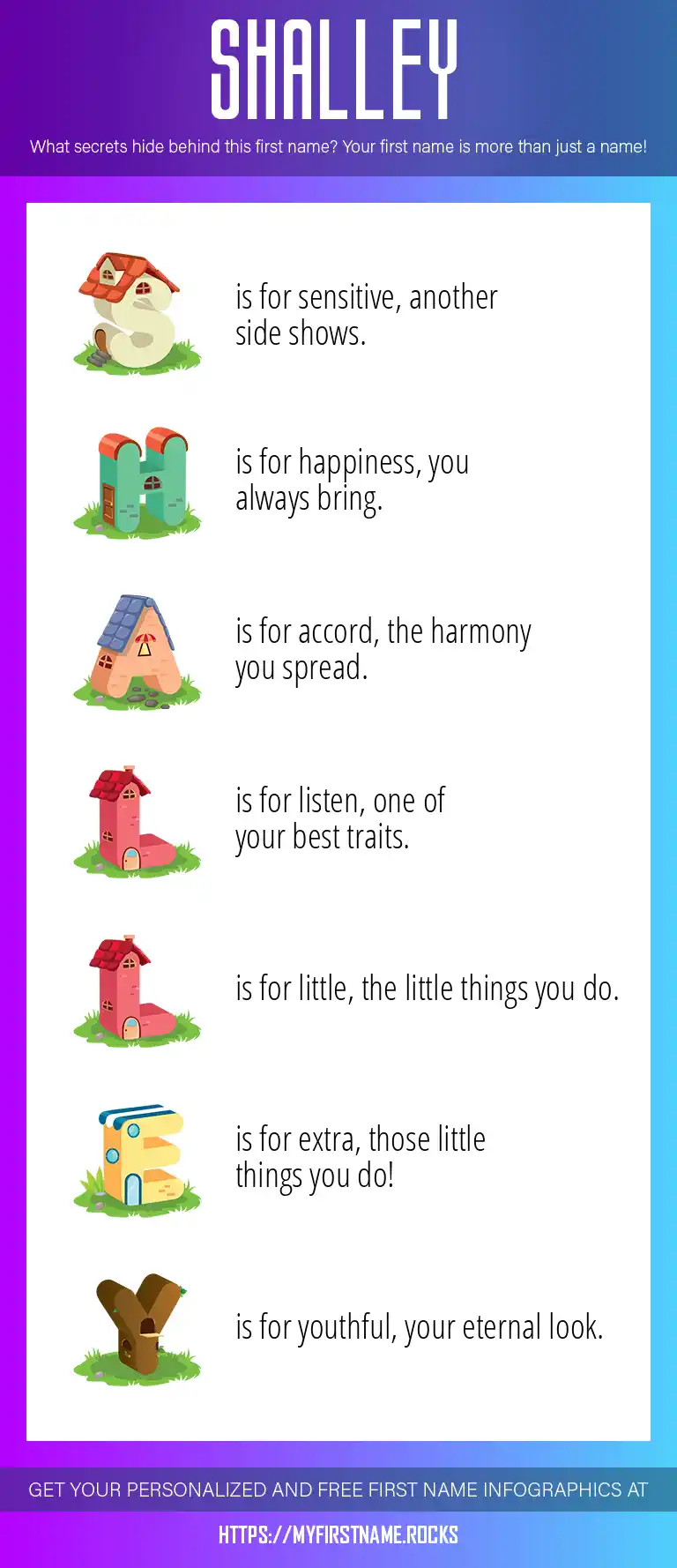 SHALLEY

What secrets hide behind this first name? Your first name is more than just a name!

S is for sensitive, another side shows.

H is for happiness, you always bring.

A is for accord, the harmony you spread.

L is for listen, one of your best traits.

L is for little, the little things you do.

E is for extra, those little things you do!

Y is for youthful, your eternal look.

GET YOUR PERSONALIZED AND FREE FIRST NAME INFOGRAPHICS AT

HTTPS://MYFIRSTNAME.ROCKS