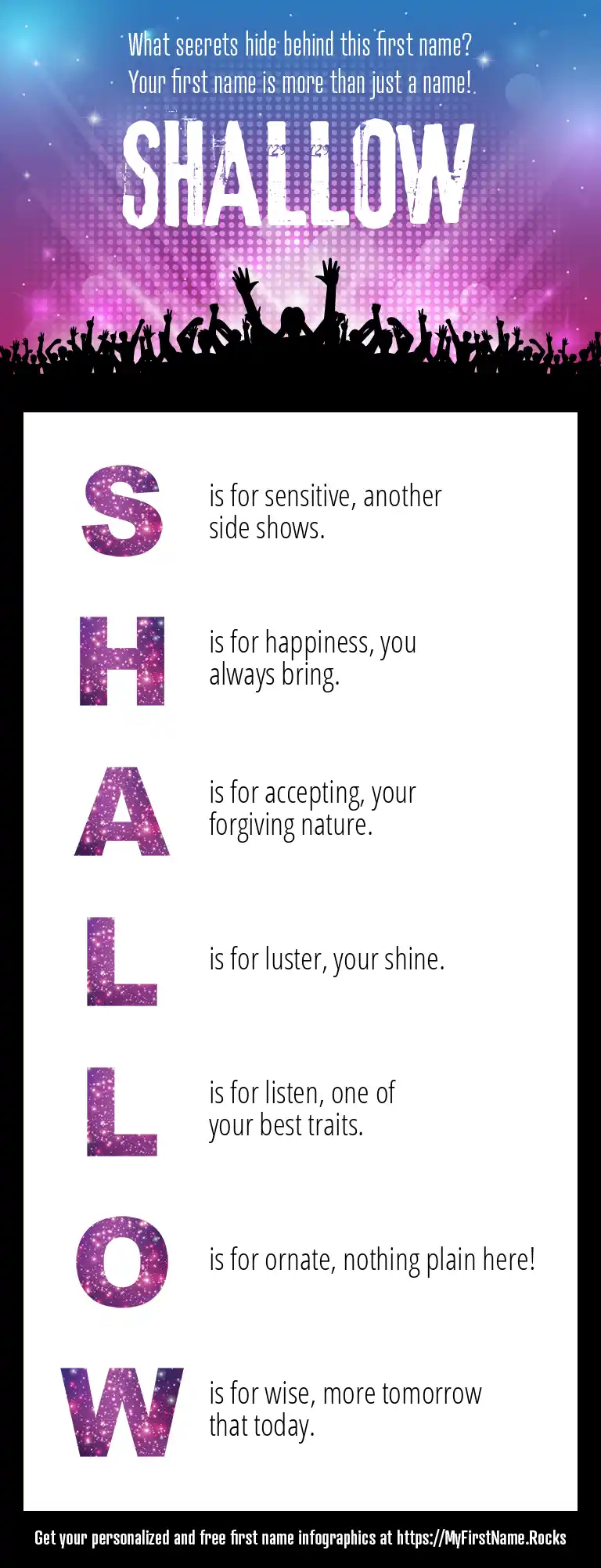 What secrets hide behind this first name?
Your first name is more than just a name!

SHALLOW

S is for sensitive, another side shows.

H is for happiness, you always bring.

A is for accepting, your forgiving nature.

L is for luster, your shine.

L is for listen, one of your best traits.

O is for ornate, nothing plain here!

W is for wise, more tomorrow that today.

Get your personalized and free first name infographics at https://MyFirstName.Rocks