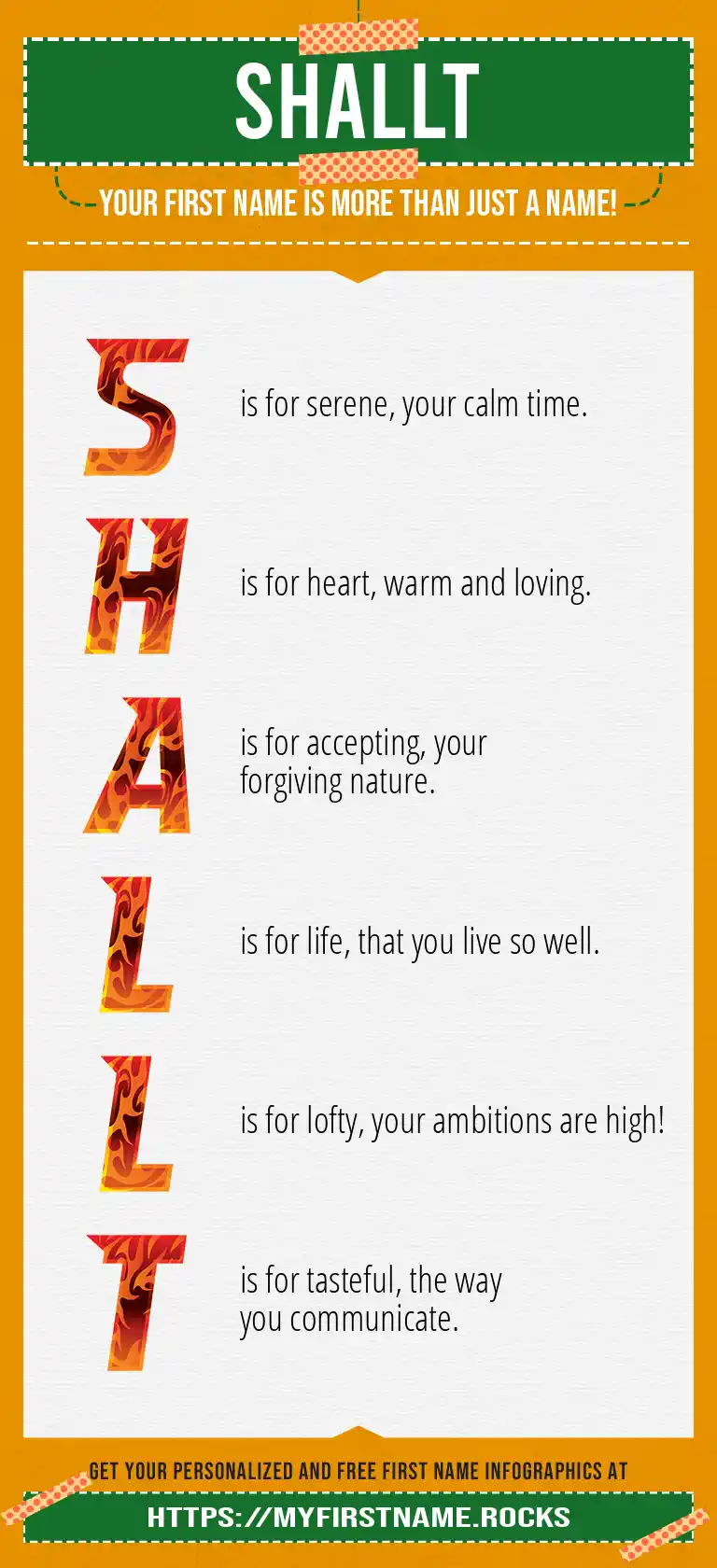 SHALLT

YOUR FIRST NAME IS MORE THAN JUST A NAME!

S is for serene, your calm time.

H is for heart, warm and loving.

A is for accepting, your forgiving nature.

L is for life, that you live so well.

L is for lofty, your ambitions are high!

T is for tasteful, the way you communicate.

GET YOUR PERSONALIZED AND FREE FIRST NAME INFOGRAPHICS AT

HTTPS://MYFIRSTNAME.ROCKS