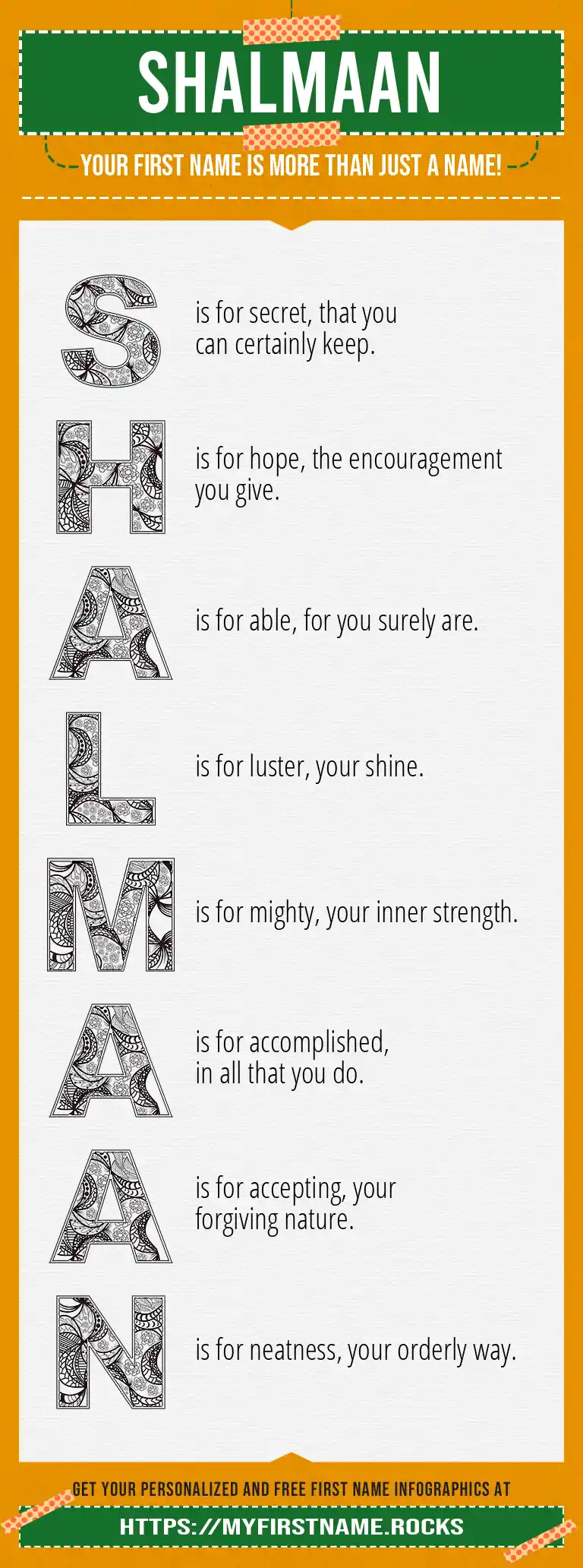 SHALMAAN

YOUR FIRST NAME IS MORE THAN JUST A NAME!

S is for secret, that you can certainly keep.

H is for hope, the encouragement you give.

A is for able, for you surely are.

L is for luster, your shine.

M is for mighty, your inner strength.

A is for accomplished, in all that you do.

A is for accepting, your forgiving nature.

N is for neatness, your orderly way.

GET YOUR PERSONALIZED AND FREE FIRST NAME INFOGRAPHICS AT

HTTPS://MYFIRSTNAME.ROCKS