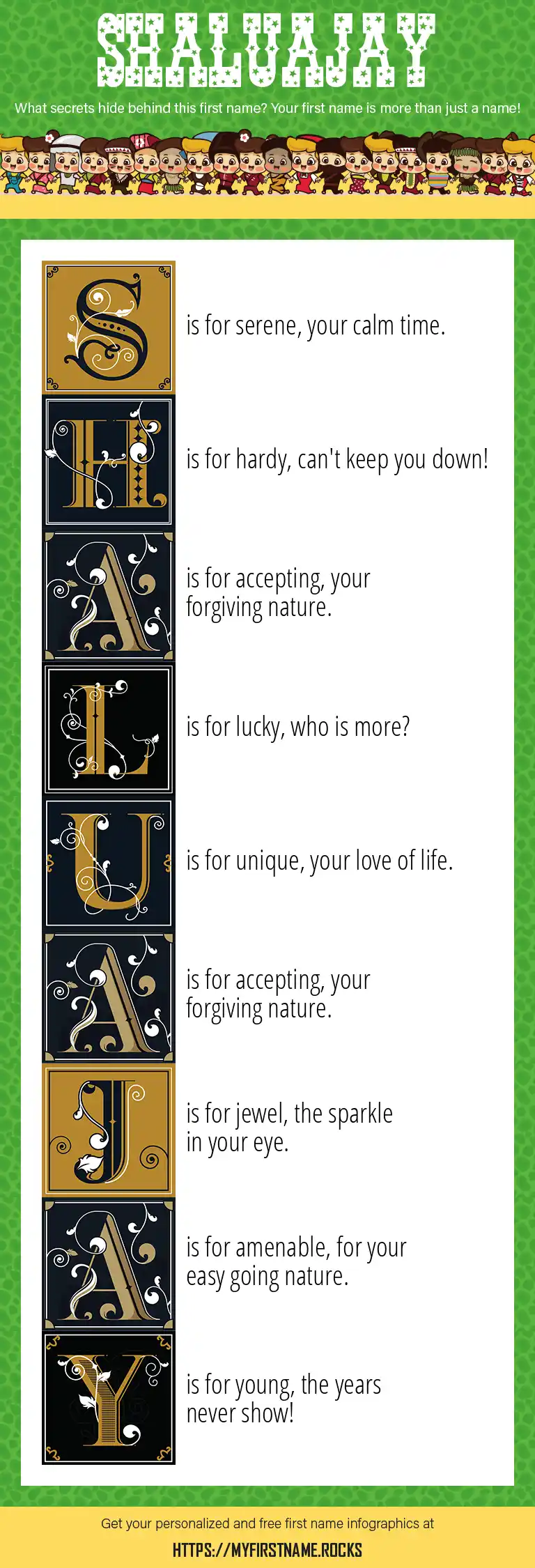 SHALUAJAY

What secrets hide behind this first name? Your first name is more than just a name!

S is for serene, your calm time.

H is for hardy, can't keep you down!

A is for accepting, your forgiving nature.

L is for lucky, who is more?

U is for unique, your love of life.

A is for accepting, your forgiving nature.

J is for jewel, the sparkle in your eye.

A is for amenable, for your easy going nature.

Y is for young, the years never show!

Get your personalized and free first name infographics at

HTTPS://MYFIRSTNAME.ROCKS