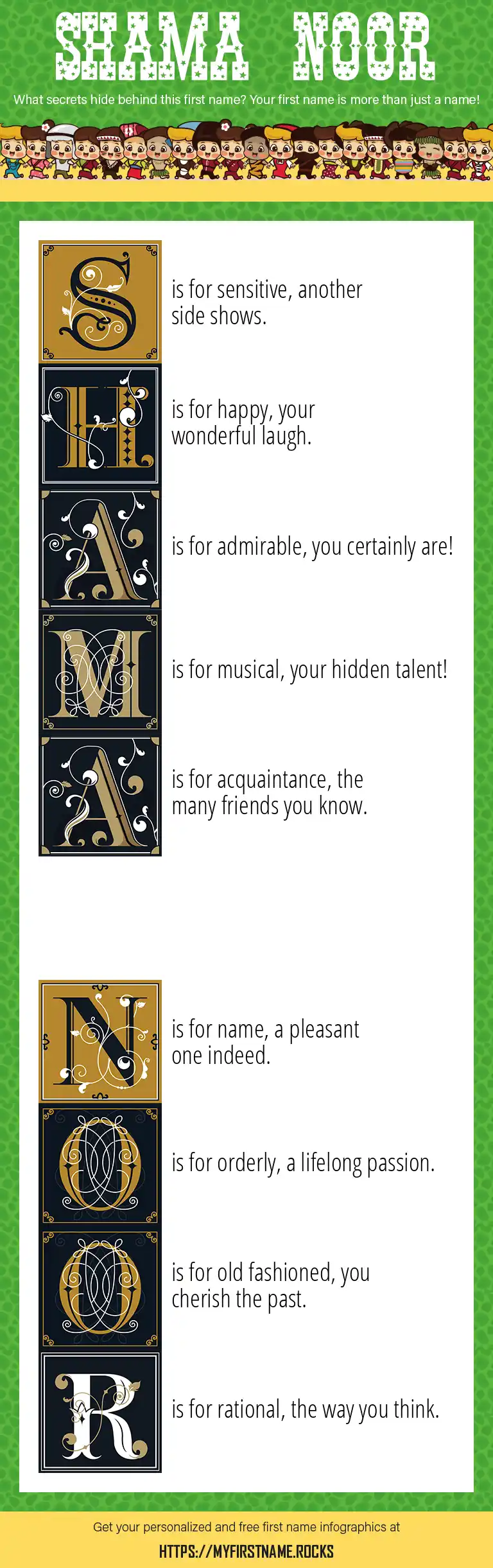 SHAMA NOOR

What secrets hide behind this first name? Your first name is more than just a name!

S is for sensitive, another side shows.

H is for happy, your wonderful laugh.

A is for admirable, you certainly are!

M is for musical, your hidden talent!

A is for acquaintance, the many friends you know.

N is for name, a pleasant one indeed.

O is for orderly, a lifelong passion.

O is for old fashioned, you cherish the past.

R is for rational, the way you think.

Get your personalized and free first name infographics at

HTTPS://MYFIRSTNAME.ROCKS