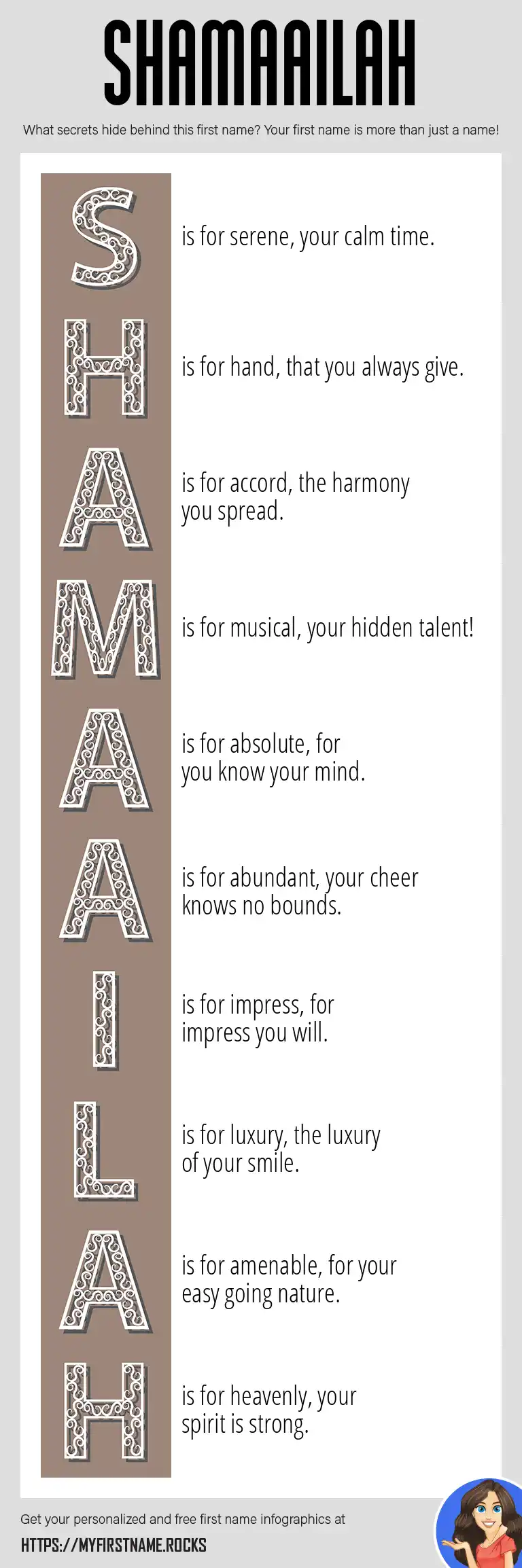 SHAMAAILAH

What secrets hide behind this first name? Your first name is more than just a name!

S is for serene, your calm time.

H is for hand, that you always give.

A is for accord, the harmony you spread.

M is for musical, your hidden talent!

A is for absolute, for you know your mind.

A is for abundant, your cheer knows no bounds.

I is for impress, for impress you will.

L is for luxury, the luxury of your smile.

A is for amenable, for your easy going nature.

H is for heavenly, your spirit is strong.

Get your personalized and free first name infographics at

HTTPS://MYFIRSTNAME.ROCKS