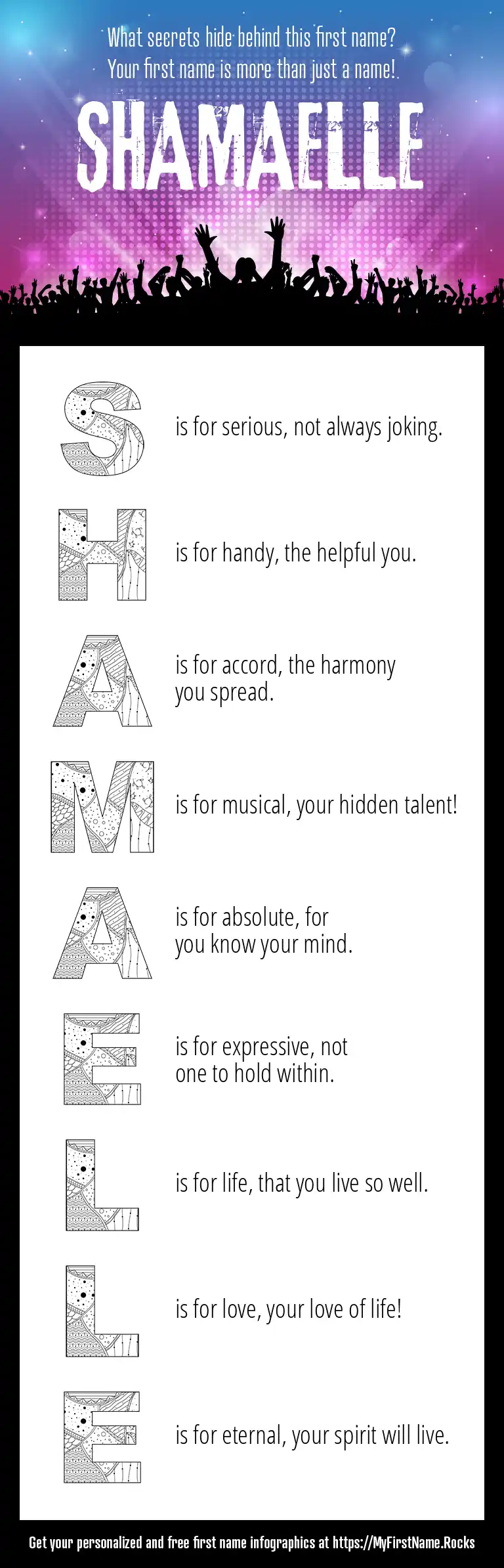 What secrets hide behind this first name?
Your first name is more than just a name!

SHAMAELLE

S is for serious, not always joking.

H is for handy, the helpful you.

A is for accord, the harmony you spread.

M is for musical, your hidden talent!

A is for absolute, for you know your mind.

E is for expressive, not one to hold within.

L is for life, that you live so well.

L is for love, your love of life!

E is for eternal, your spirit will live.

Get your personalized and free first name infographics at https://MyFirstName.Rocks