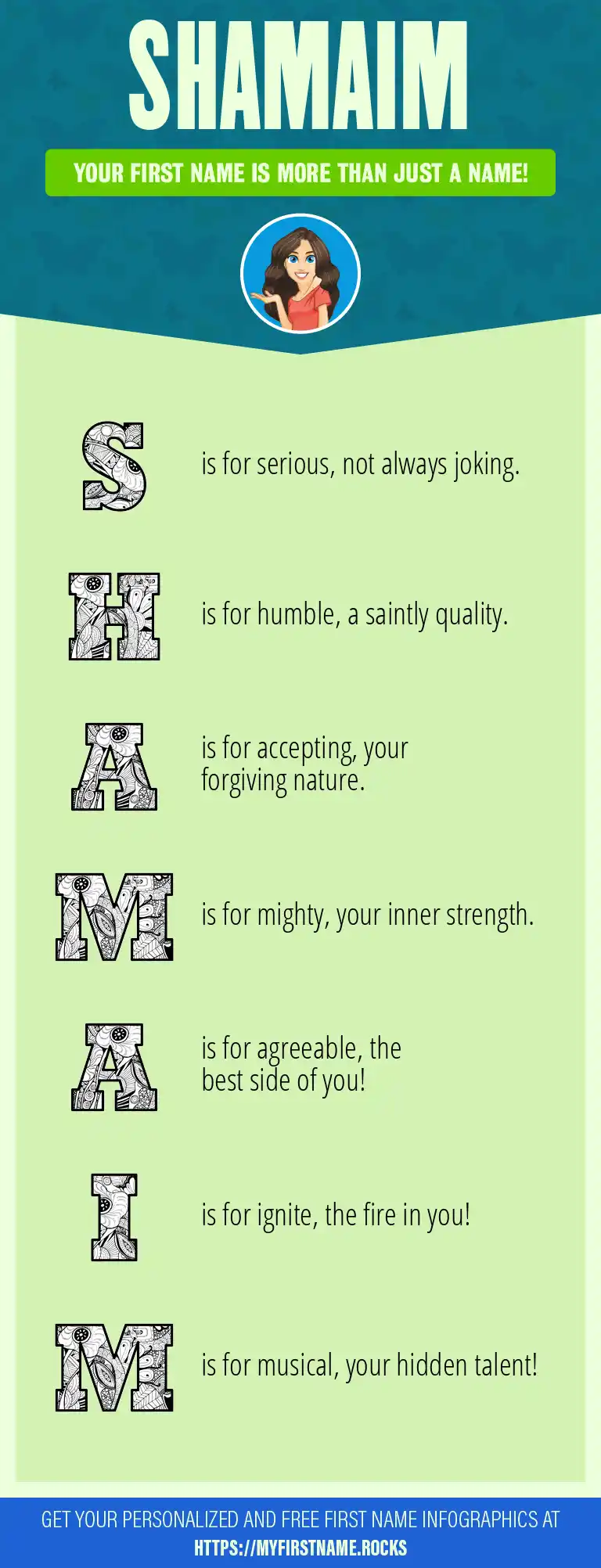 SHAMAIM

YOUR FIRST NAME IS MORE THAN JUST A NAME!

S is for serious, not always joking.

H is for humble, a saintly quality.

A is for accepting, your forgiving nature.

M is for mighty, your inner strength.

A is for agreeable, the best side of you!

I is for ignite, the fire in you!

M is for musical, your hidden talent!

GET YOUR PERSONALIZED AND FREE FIRST NAME INFOGRAPHICS AT HTTPS://MYFIRSTNAME.ROCKS