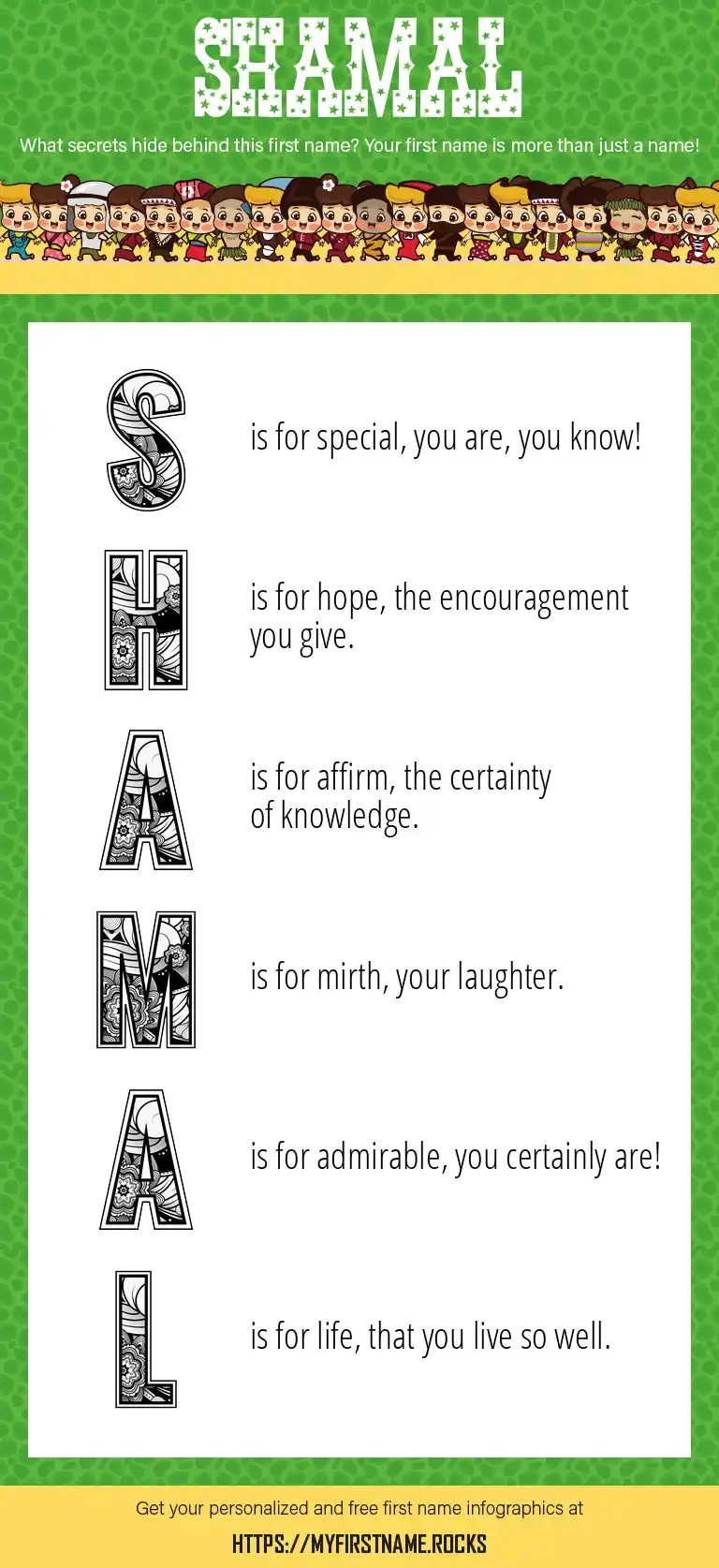 SHAMAL

What secrets hide behind this first name? Your first name is more than just a name!

S is for special, you are, you know!

H is for hope, the encouragement you give.

A is for affirm, the certainty of knowledge.

M is for mirth, your laughter.

A is for admirable, you certainly are!

L is for life, that you live so well.

Get your personalized and free first name infographics at

HTTPS://MYFIRSTNAME.ROCKS