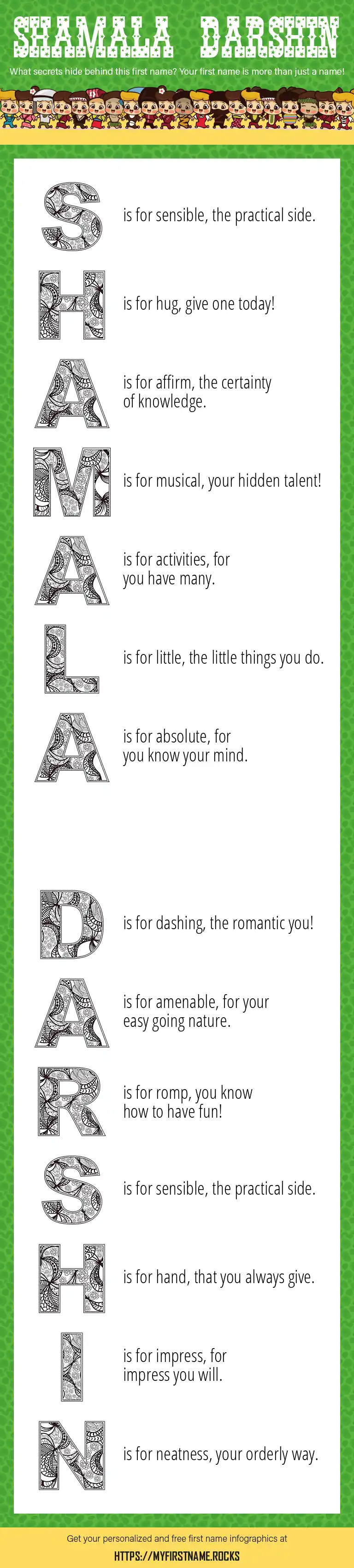 SHAMALA DARSHIN

What secrets hide behind this first name? Your first name is more than just a name!

S is for sensible, the practical side.

H is for hug, give one today!

A is for affirm, the certainty of knowledge.

M is for musical, your hidden talent!

A is for activities, for you have many.

L is for little, the little things you do.

A is for absolute, for you know your mind.

D is for dashing, the romantic you!

A is for amenable, for your easy going nature.

R is for romp, you know how to have fun!

S is for sensible, the practical side.

H is for hand, that you always give.

I is for impress, for impress you will.

N is for neatness, your orderly way.

Get your personalized and free first name infographics at

HTTPS://MYFIRSTNAME.ROCKS