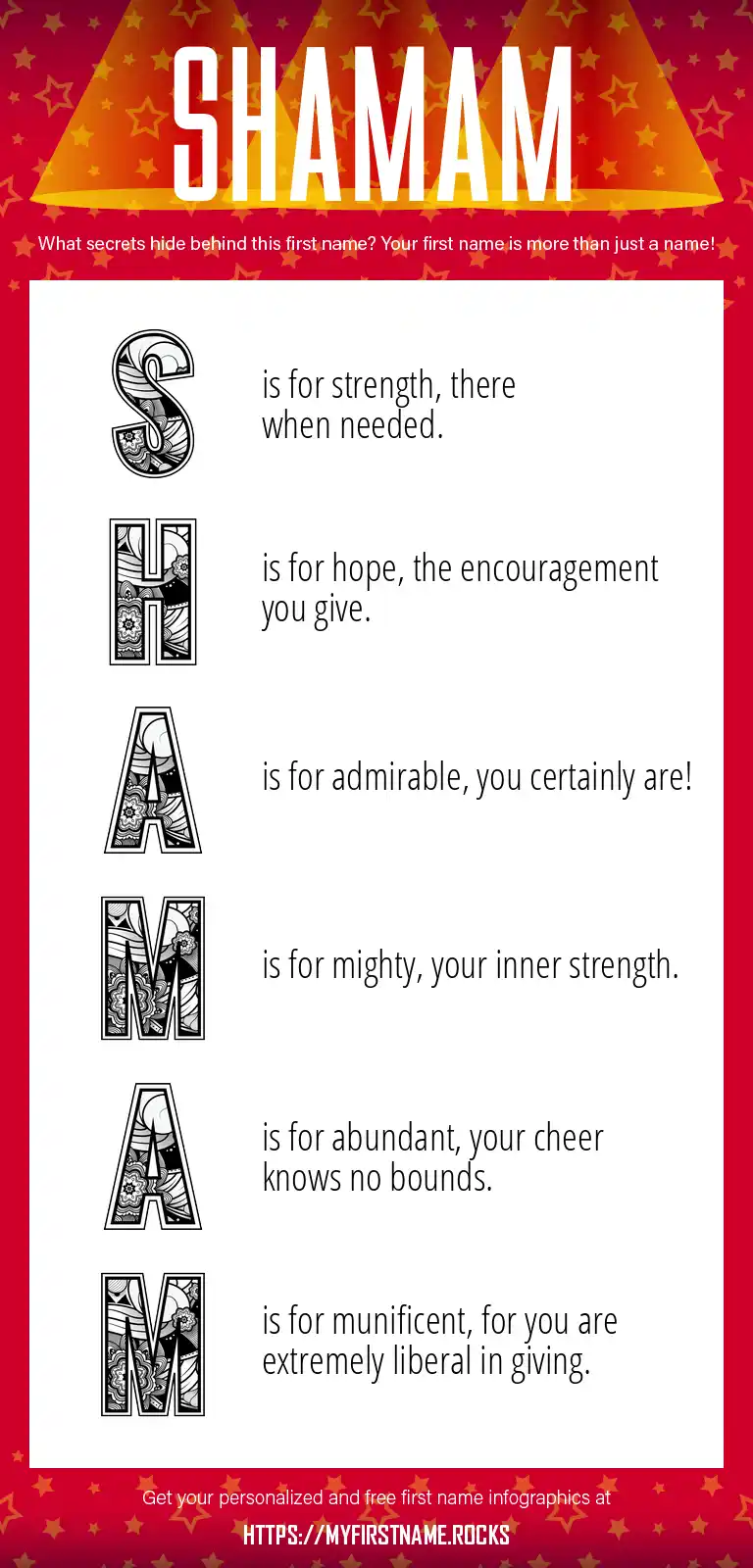 SHAMAM

What secrets hide behind this first name? Your first name is more than just a name!

S is for strength, there when needed.

H is for hope, the encouragement you give.

A is for admirable, you certainly are!

M is for mighty, your inner strength.

A is for abundant, your cheer knows no bounds.

M is for munificent, for you are extremely liberal in giving.

Get your personalized and free first name infographics at

HTTPS://MYFIRSTNAME.ROCKS